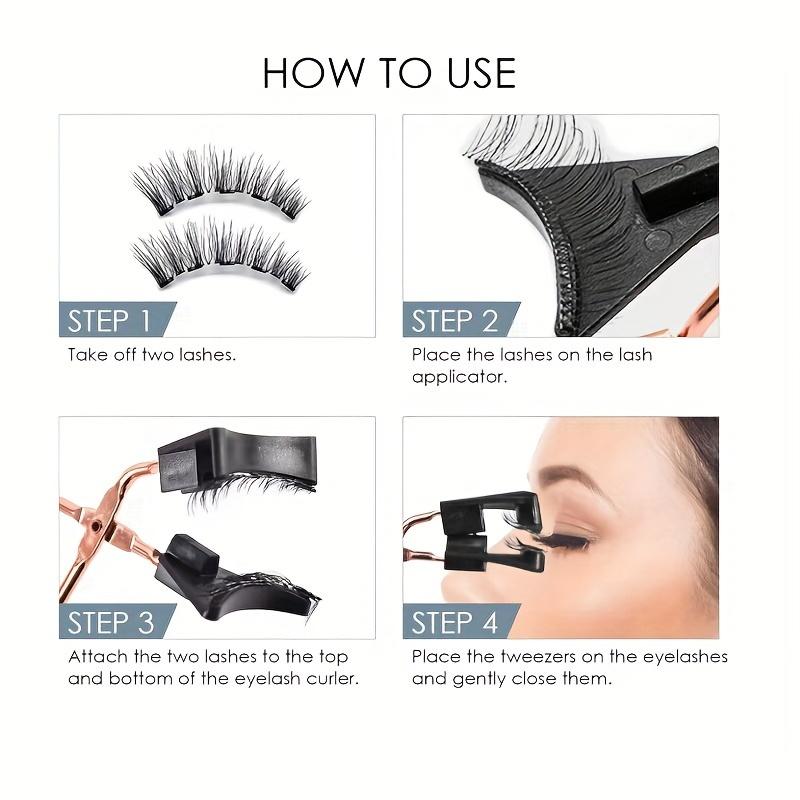 HOW TO USE

STEP 1

Take off two lashes.

STEP 2

Place the lashes on the lash applicator.

STEP 3

Attach the two lashes to the top and bottom of the eyelash curler.

STEP 4

Place the tweezers on the eyelashes and gently close them.