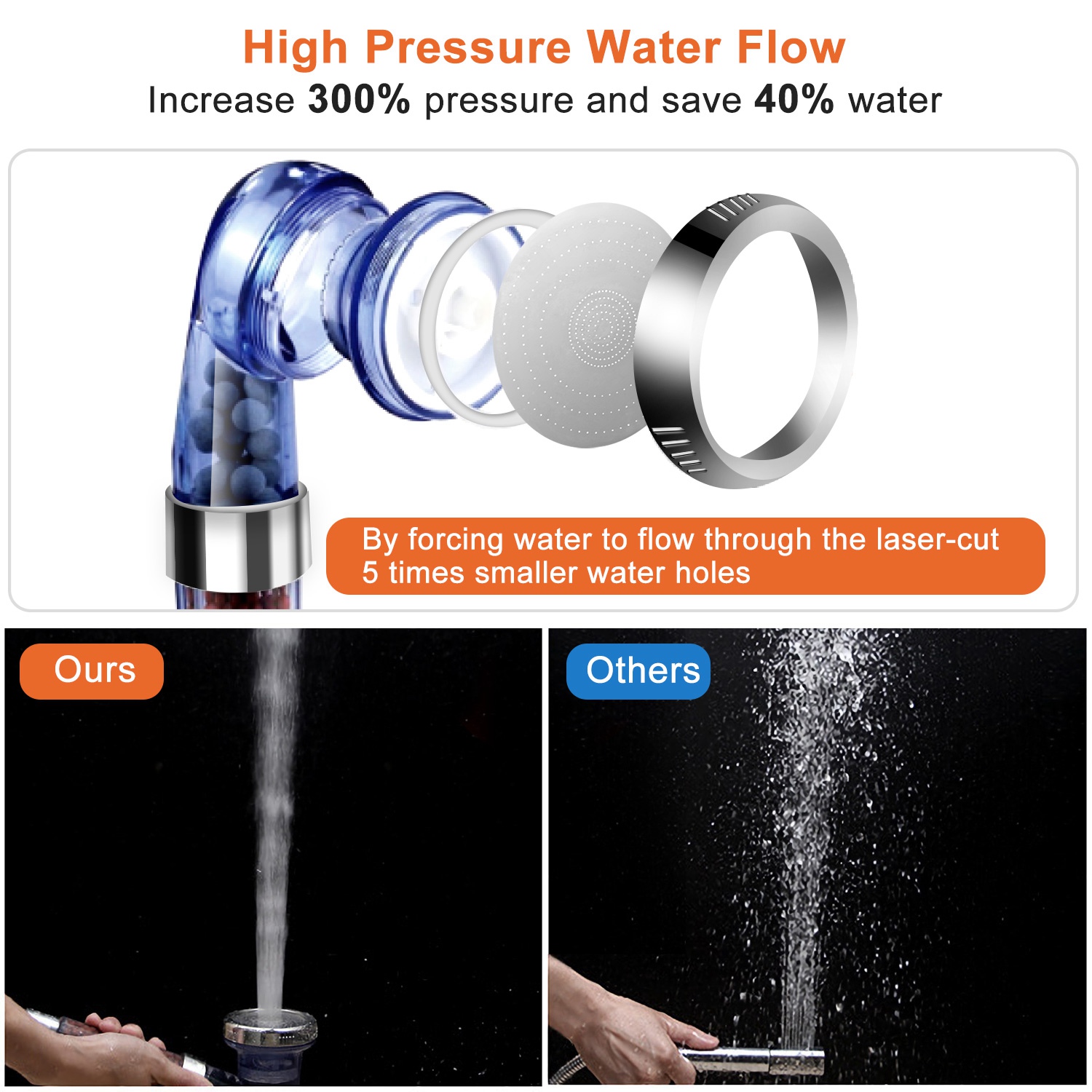 High Pressure Water Flow

Increase 300% pressure and save 40% water

By forcing water to flow through the laser-cut 5 times smaller water holes

Ours

Others