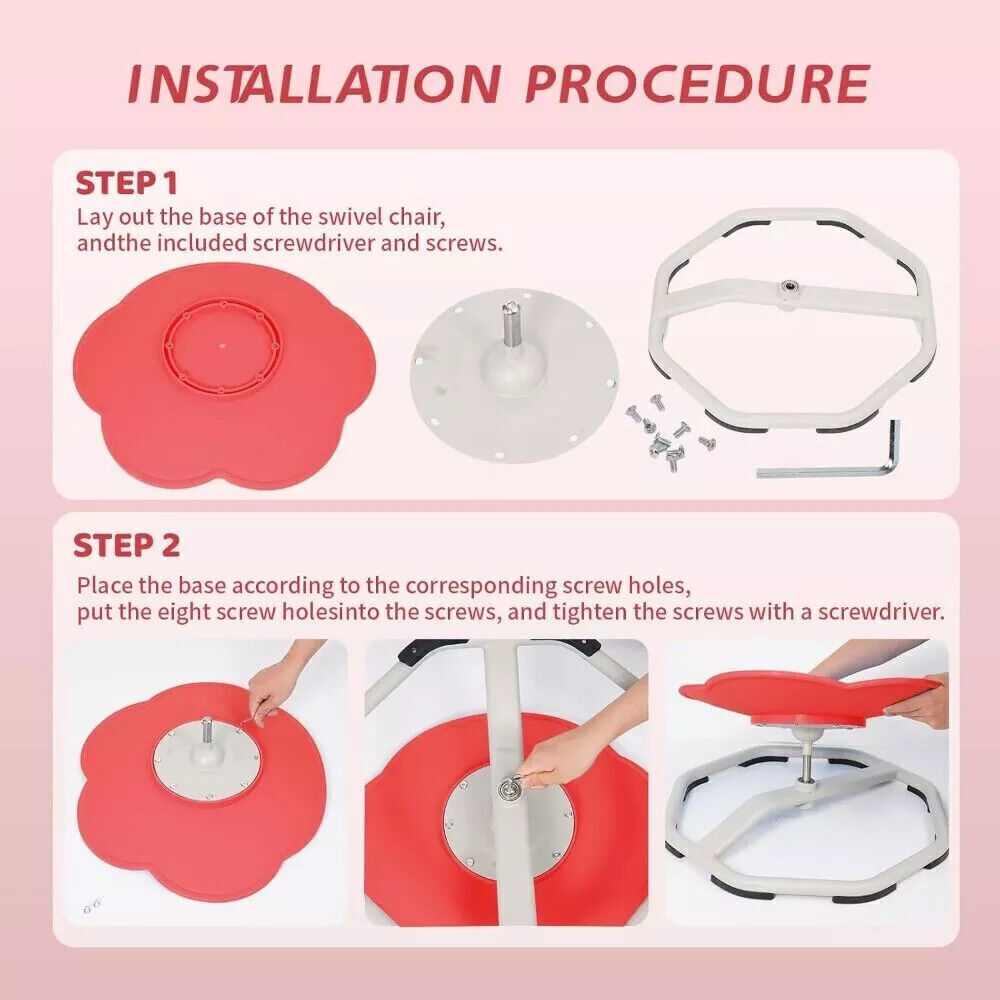 INSTALLATION PROCEDURE

STEP 1
Lay out the base of the swivel chair, andthe included screwdriver and screws.

STEP 2
Place the base according to the corresponding screw holes, put the eight screw holesinto the screws, and tighten the screws with a screwdriver.