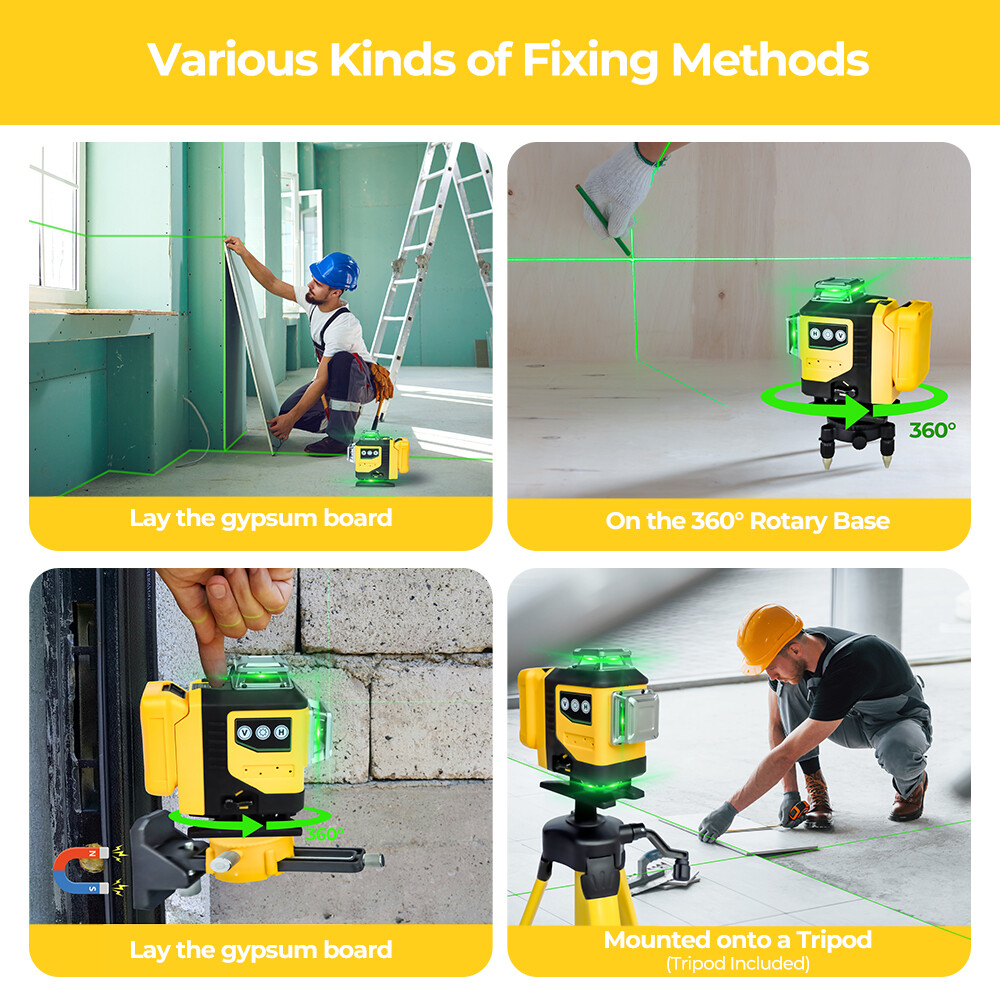 Various Kinds of Fixing Methods

Lay the gypsum board

360°

On the 360° Rotary Base

V H

360°

N

S

Lay the gypsum board

Mounted onto a Tripod
(Tripod Included)