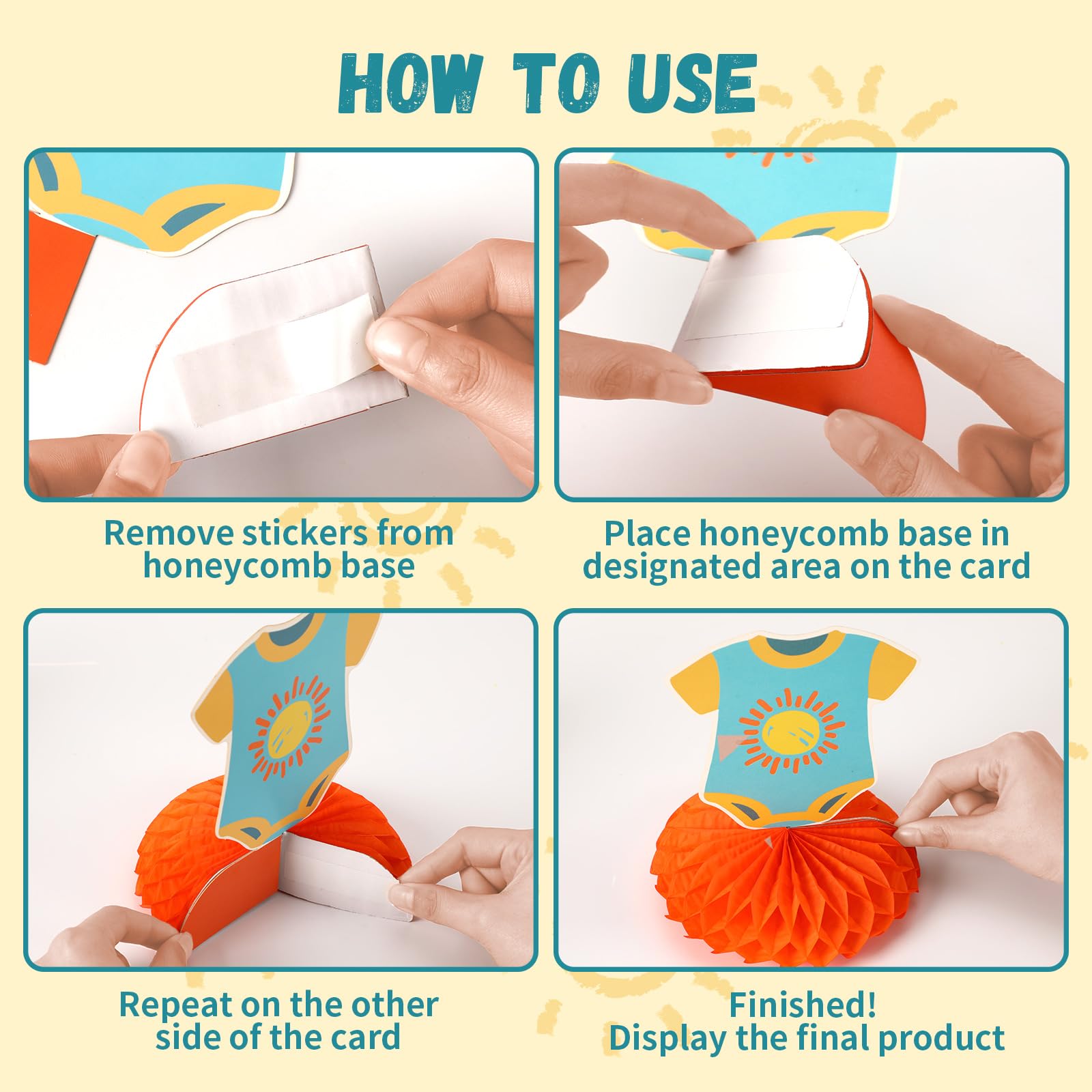 HOW TO USE

Remove stickers from honeycomb base

Place honeycomb base in designated area on the card

Repeat on the other side of the card

Finished!
Display the final product