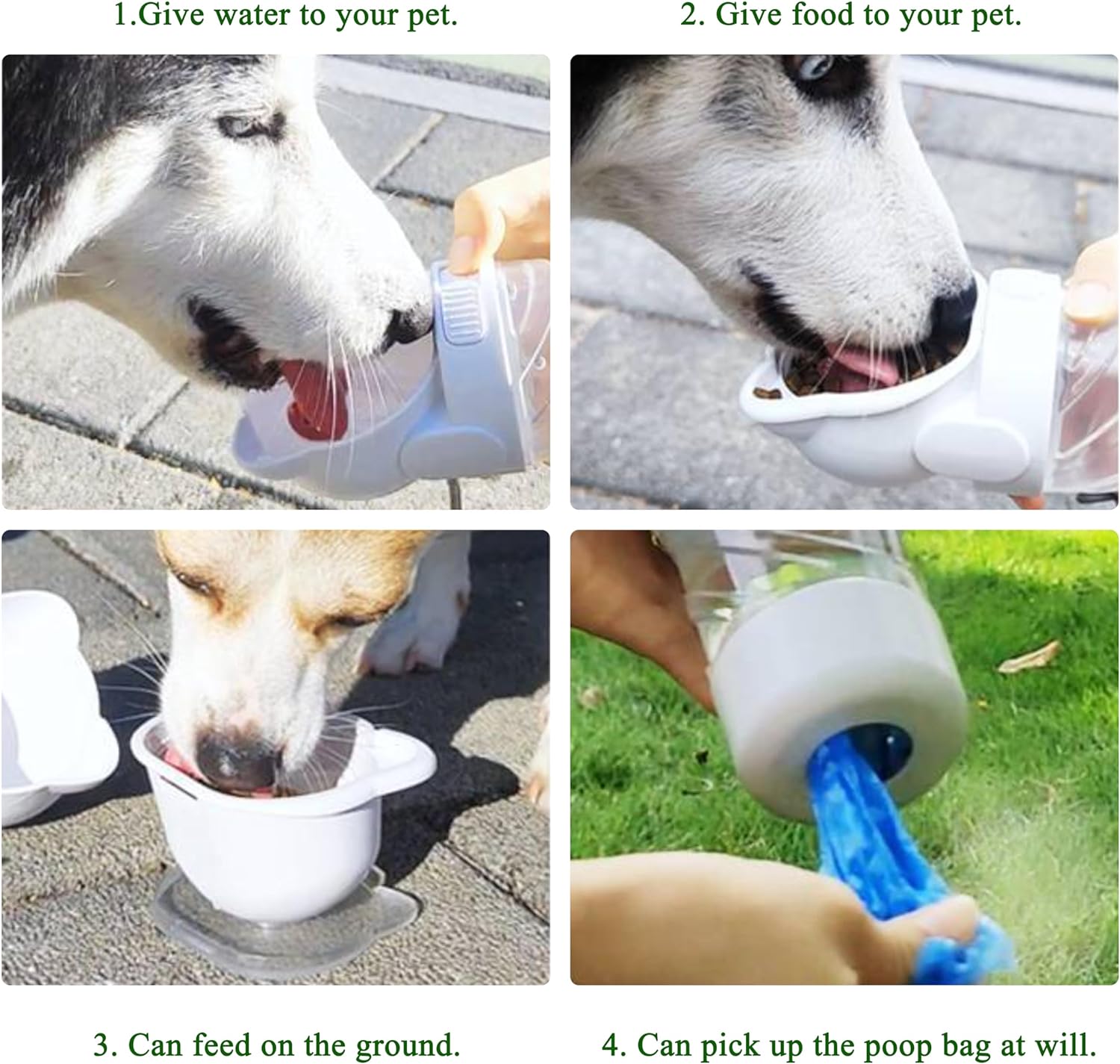 1.Give water to your pet.

2. Give food to your pet.

3. Can feed on the ground.

4. Can pick up the poop bag at will.