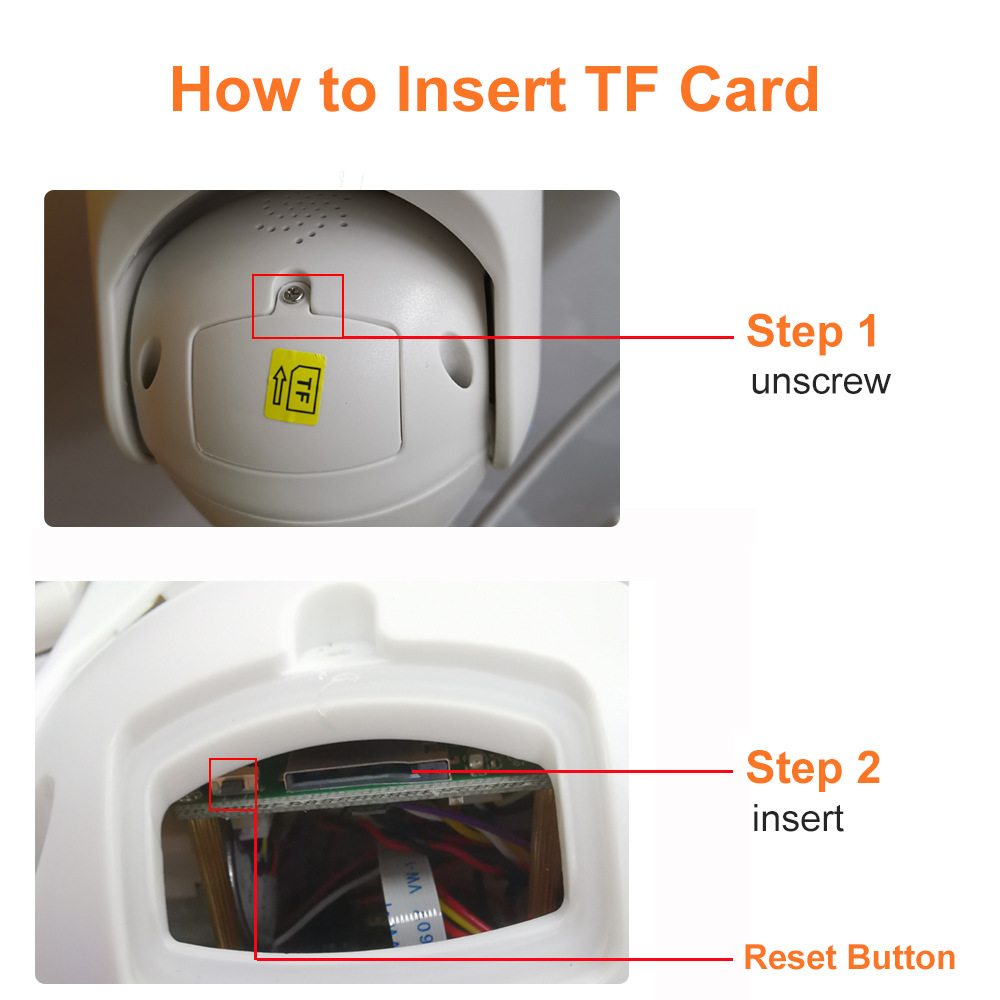 How to Insert TF Card

TF

Step 1
unscrew

Step 2
insert

Reset Button