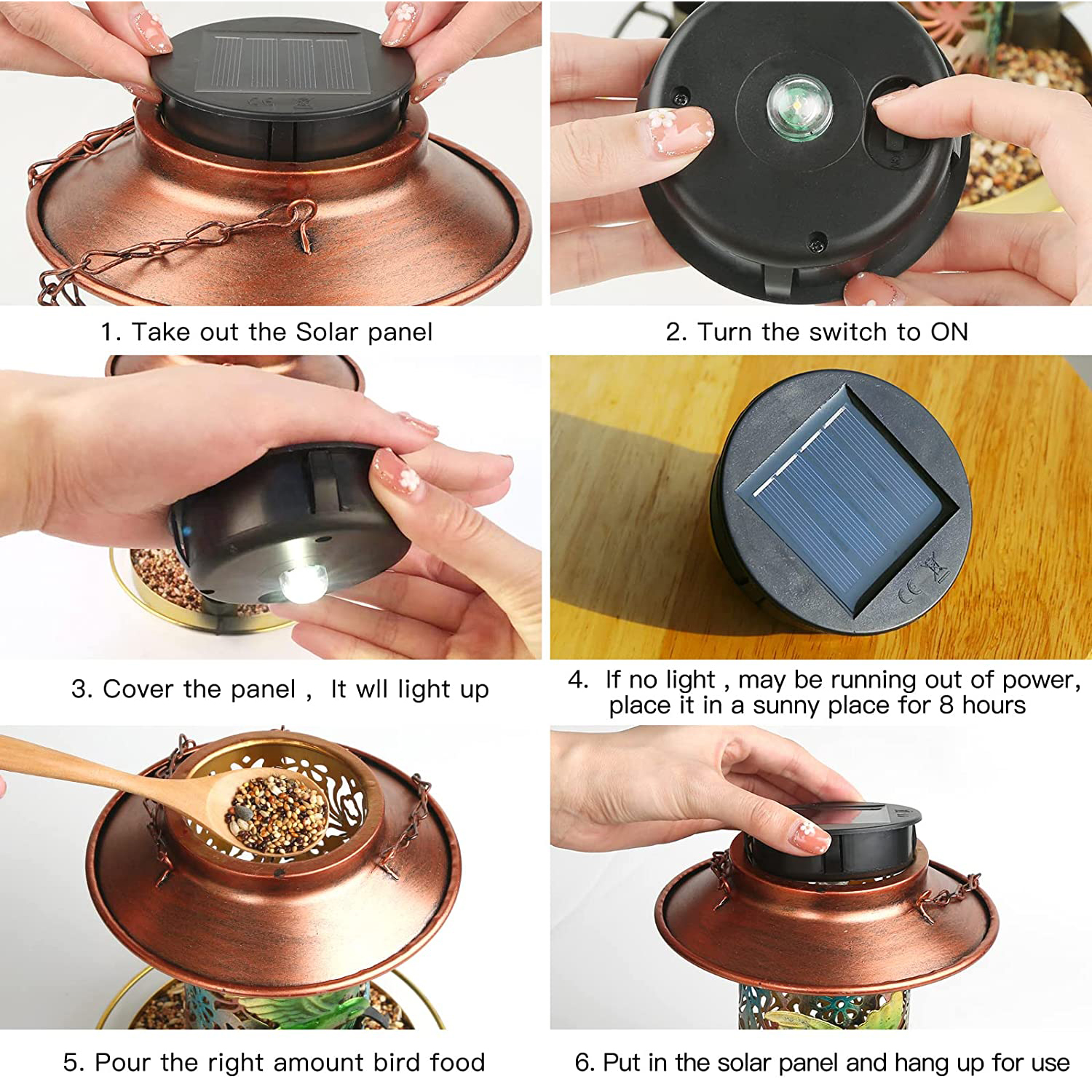 1. Take out the Solar panel

2. Turn the switch to ON

3. Cover the panel , It wll light up

4. If no light , may be running out of power, place it in a sunny place for 8 hours

5. Pour the right amount bird food

6. Put in the solar panel and hang up for use