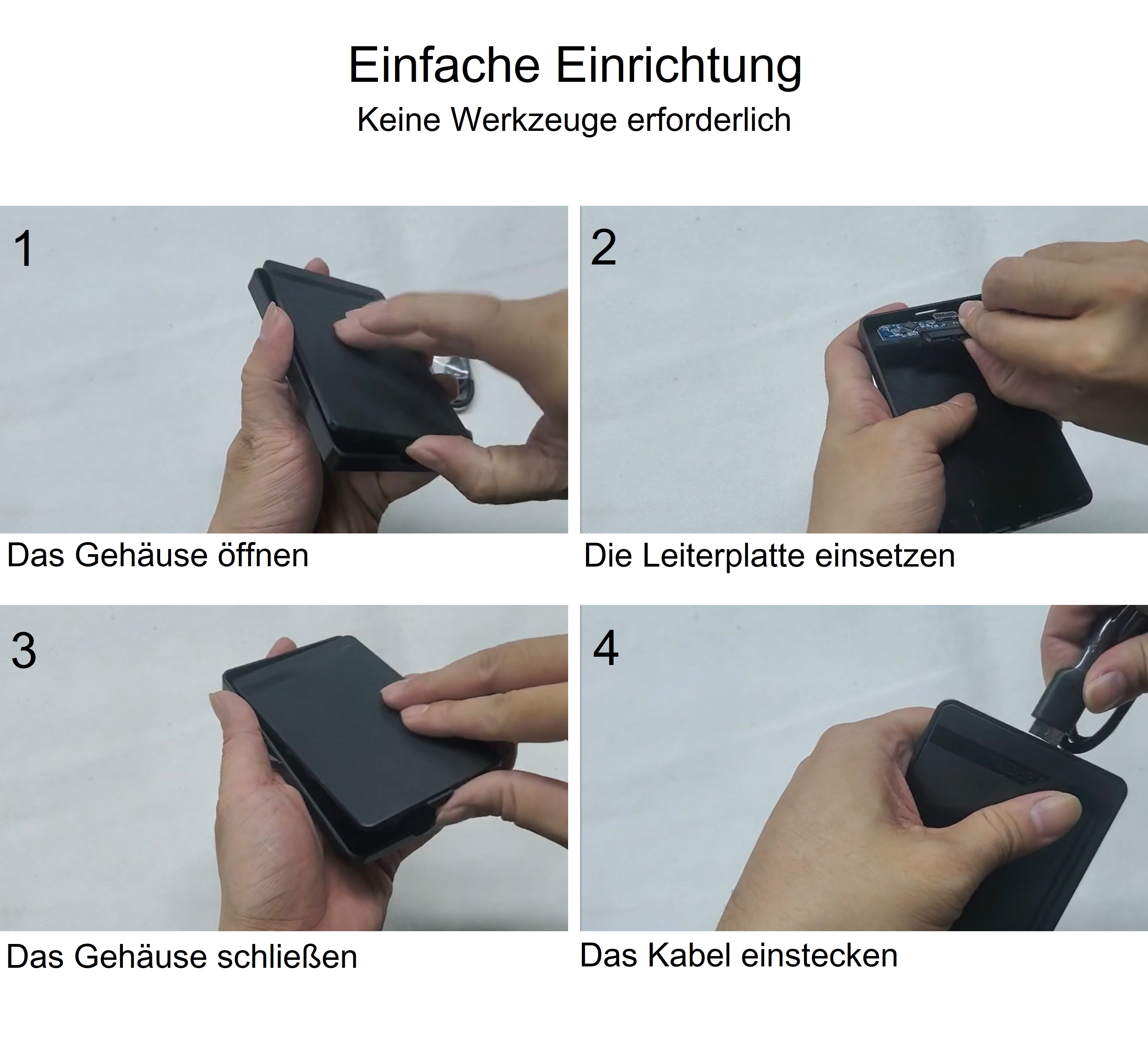 Einfache Einrichtung
Keine Werkzeuge erforderlich

1

Das Gehäuse öffnen

2

Die Leiterplatte einsetzen

3

Das Gehäuse schließen

4

Das Kabel einstecken