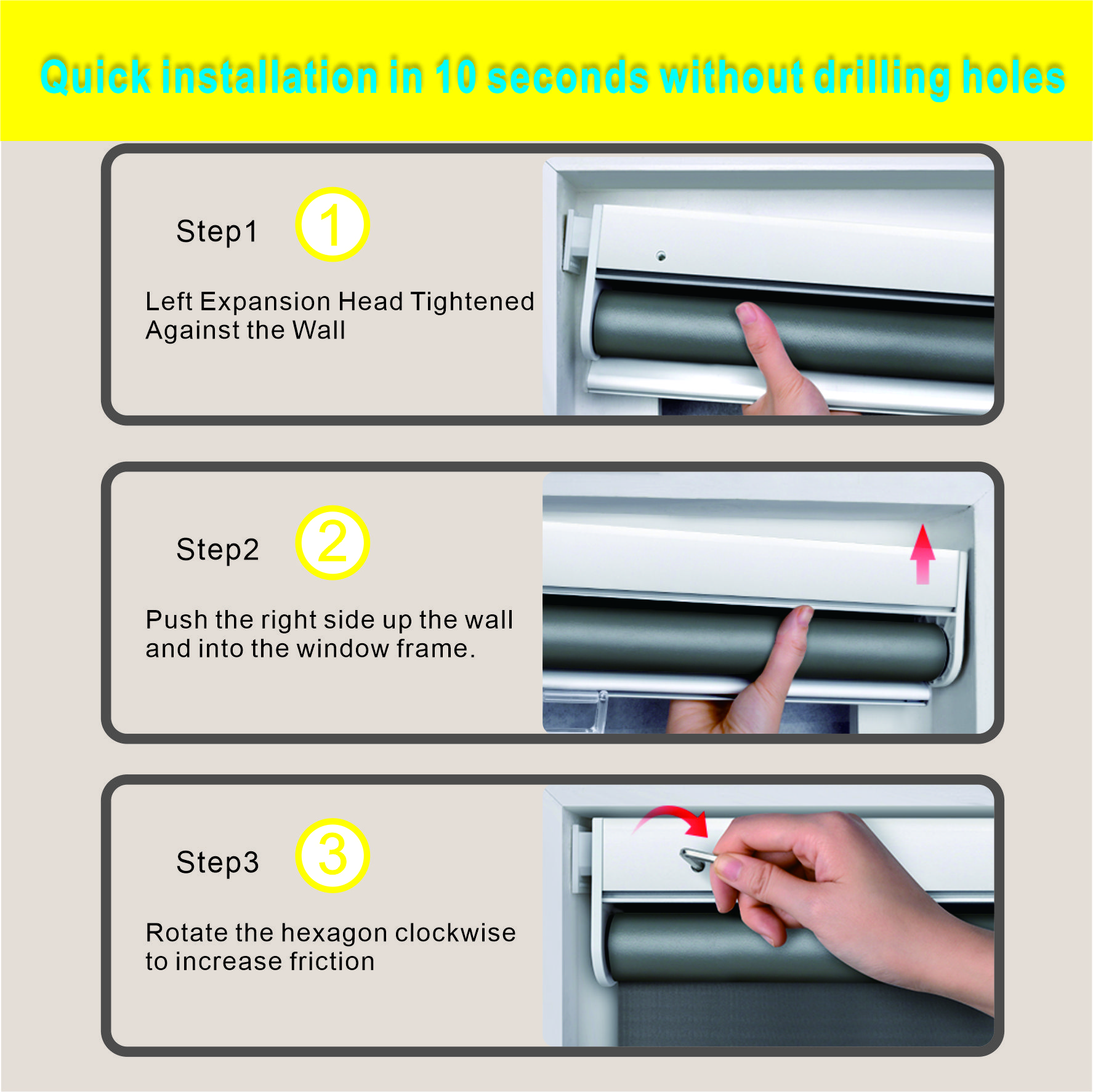 Quick installation in 10 seconds without drilling holes

Step1 1

Left Expansion Head Tightened Against the Wall

Step2 2

Push the right side up the wall and into the window frame.

Step3 3

Rotate the hexagon clockwise to increase friction