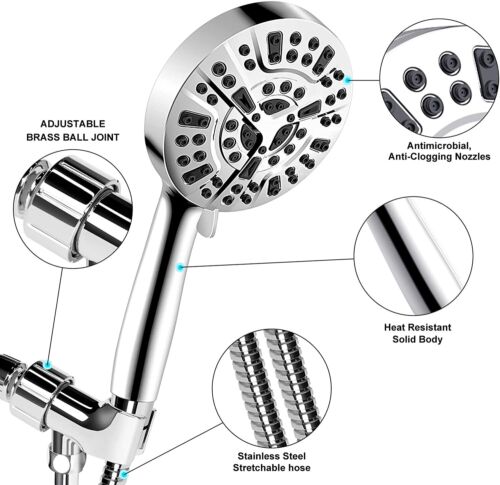 ADJUSTABLE
BRASS BALL JOINT

Antimicrobial,
Anti-Clogging Nozzles

Heat Resistant
Solid Body

Stainless Steel
Stretchable hose