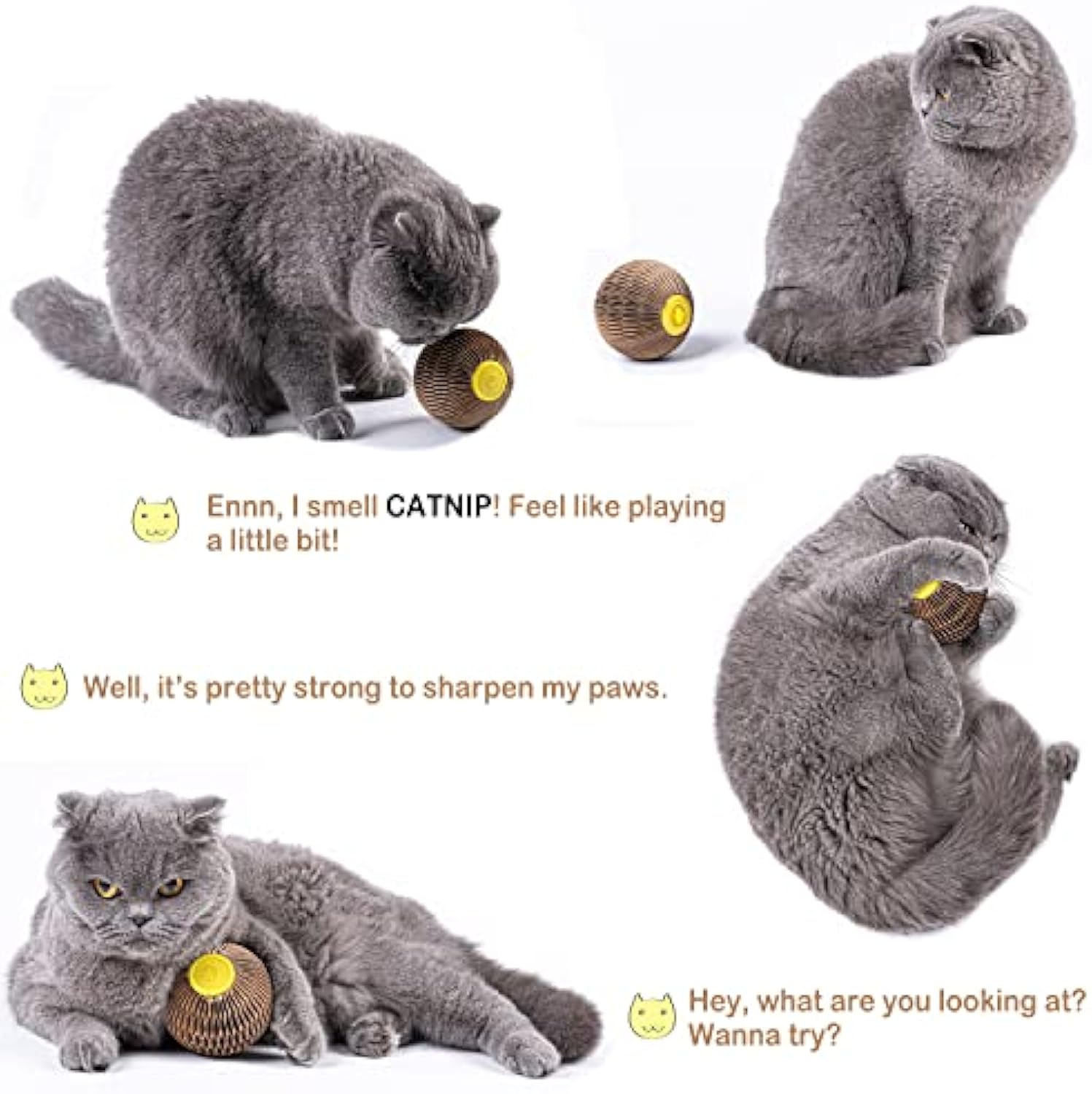 Ennn, I smell CATNIP! Feel like playing a little bit!

Well, it's pretty strong to sharpen my paws.

Hey, what are you looking at? Wanna try?