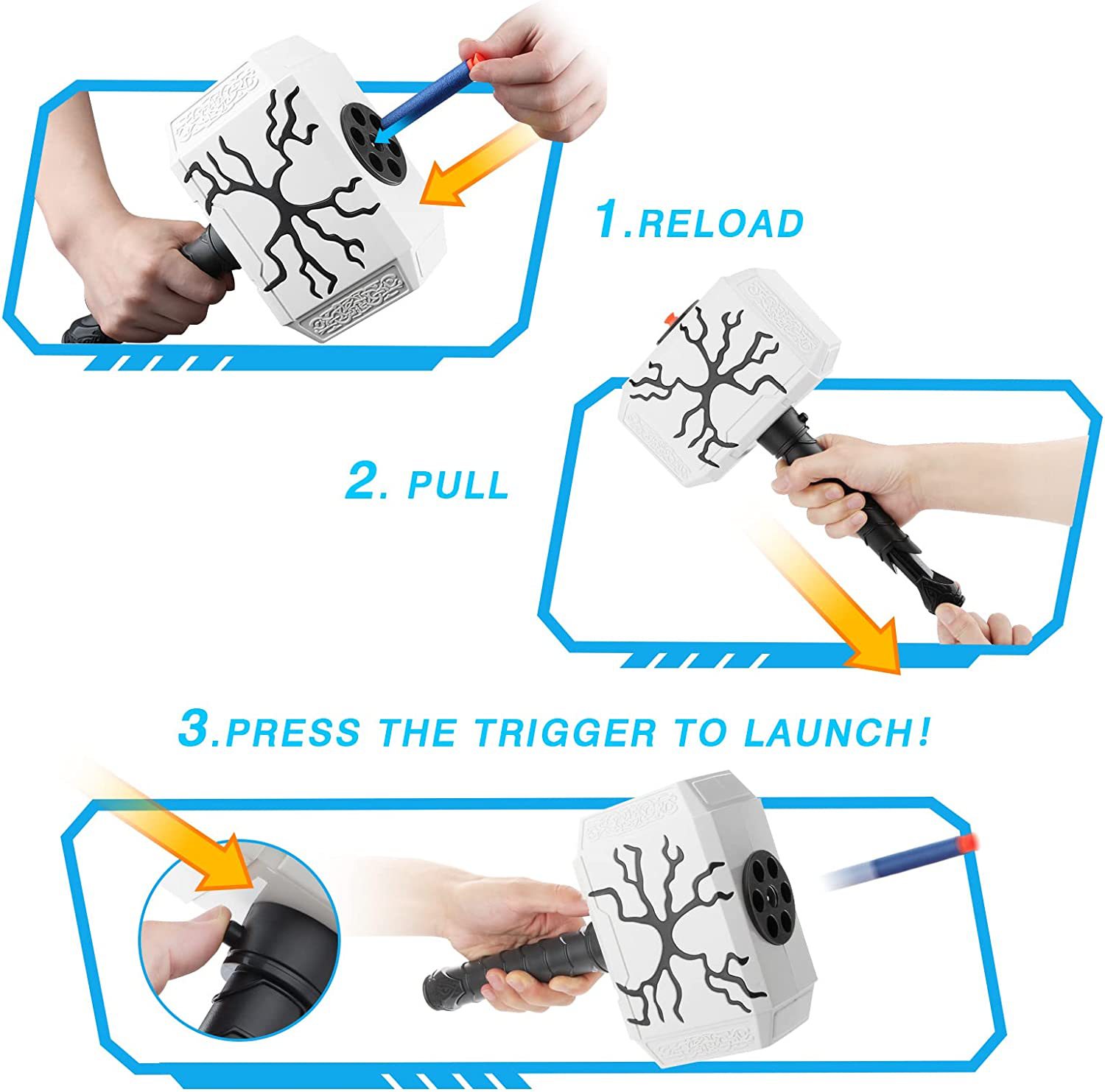 1.RELOAD

2. PULL

3.PRESS THE TRIGGER TO LAUNCH!