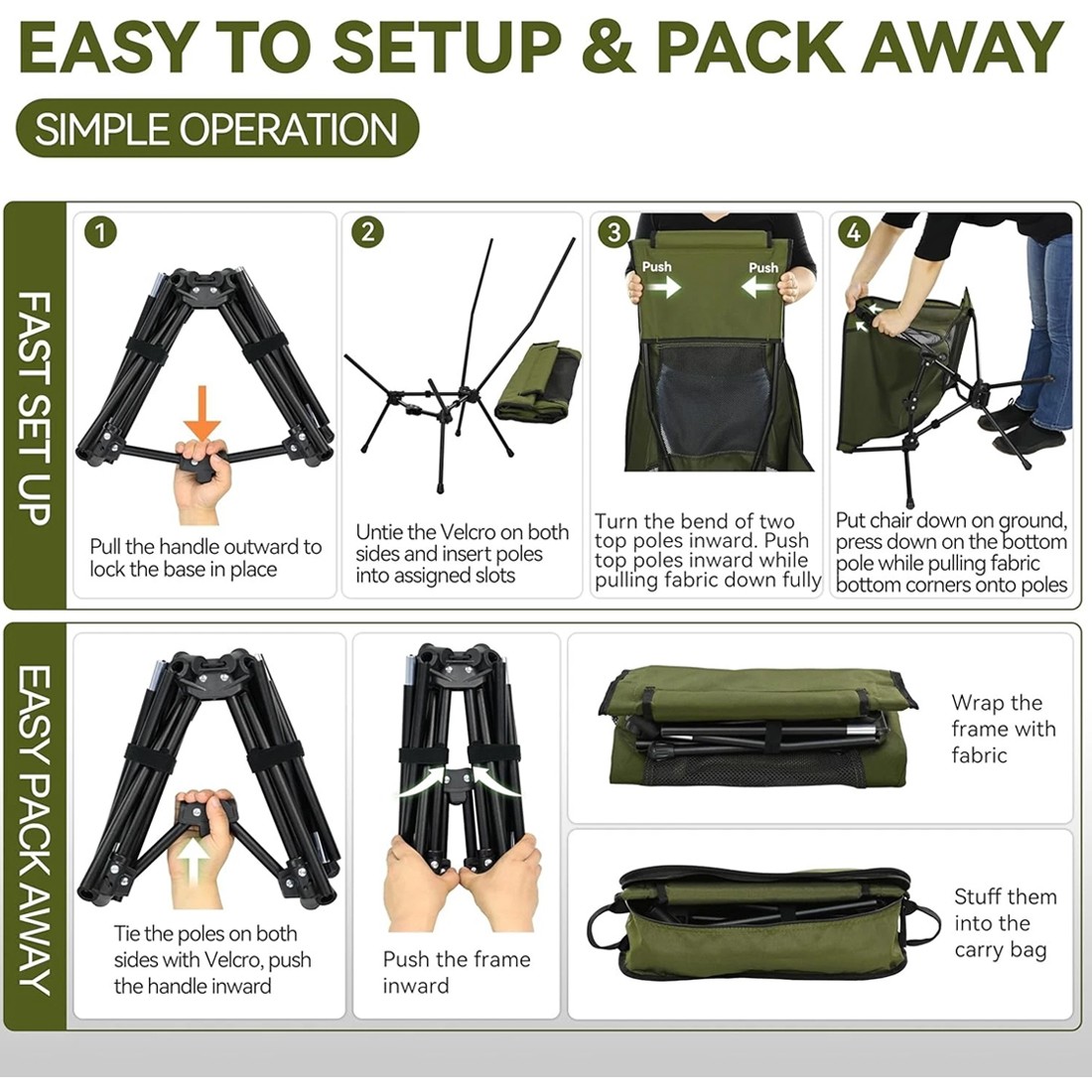 EASY TO SETUP & PACK AWAY

SIMPLE OPERATION

FAST SET UP

1

Pull the handle outward to lock the base in place

2

Untie the Velcro on both sides and insert poles into assigned slots

3

Push

Push

Turn the bend of two top poles inward. Push top poles inward while pulling fabric down fully

4

Put chair down on ground, press down on the bottom pole while pulling fabric bottom corners onto poles

EASY PACK AWAY

Tie the poles on both sides with Velcro, push the handle inward

Push the frame inward

Wrap the frame with fabric

Stuff them into the carry bag