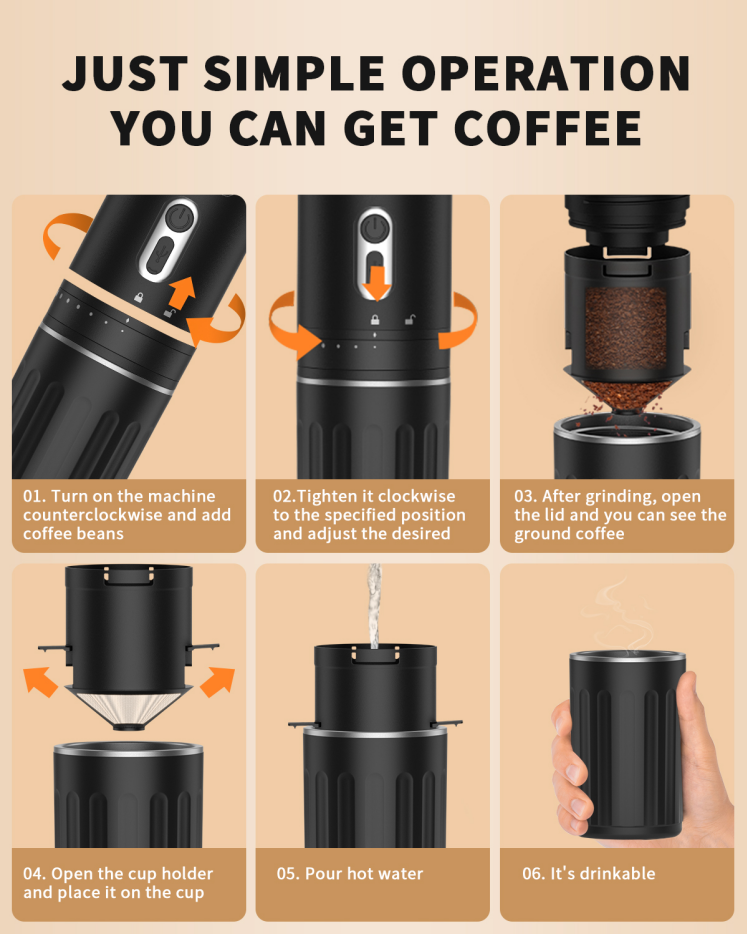 JUST SIMPLE OPERATION YOU CAN GET COFFEE

01. Turn on the machine counterclockwise and add coffee beans

02.Tighten it clockwise to the specified position and adjust the desired

03. After grinding, open the lid and you can see the ground coffee

04. Open the cup holder and place it on the cup

05. Pour hot water

06. It's drinkable