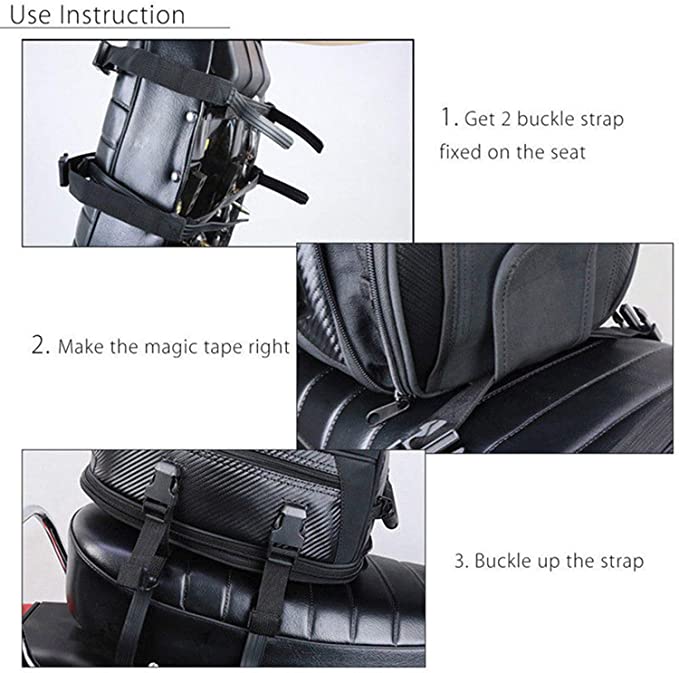 Use Instruction

1. Get 2 buckle strap fixed on the seat

2. Make the magic tape right

3. Buckle up the strap