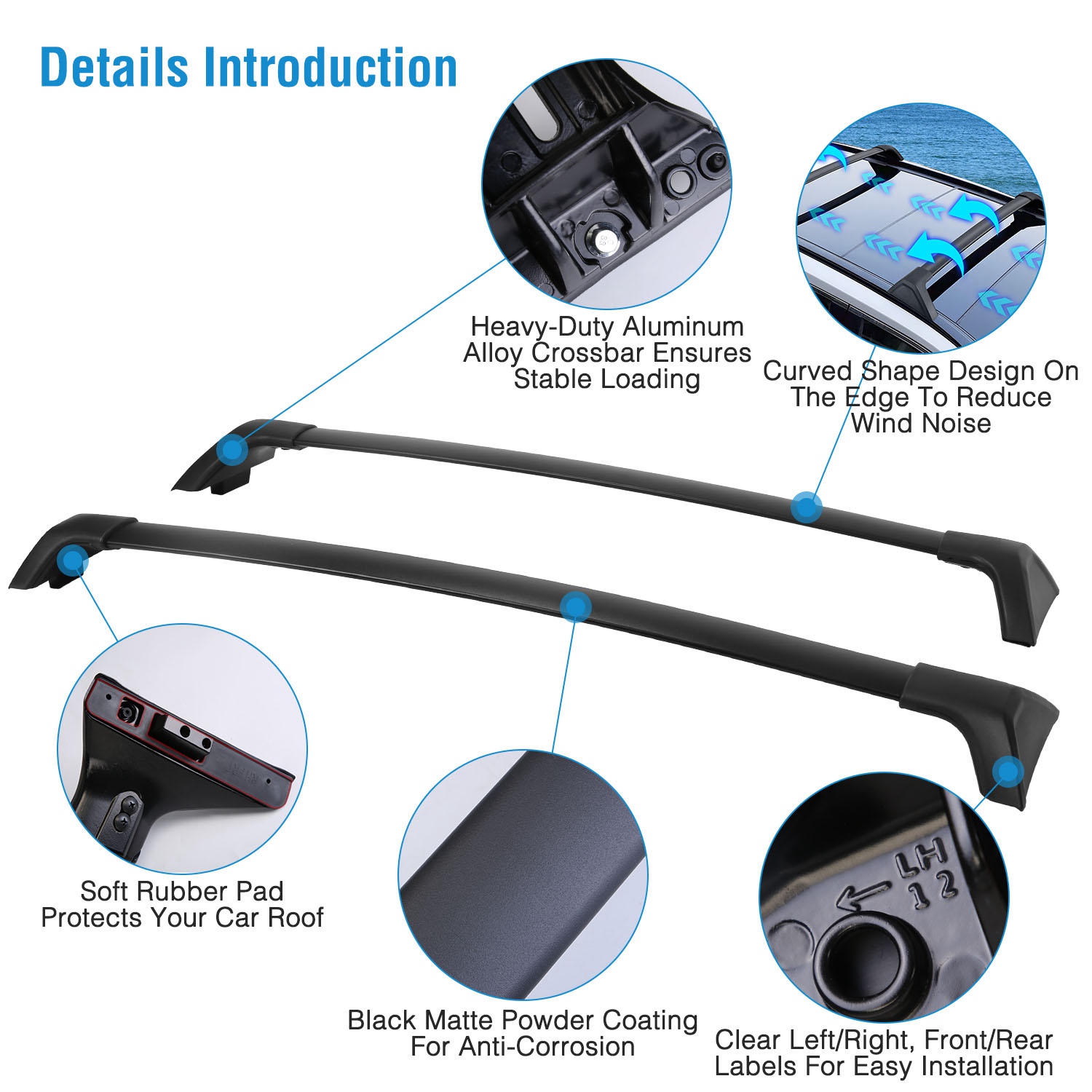 Details Introduction

Heavy-Duty Aluminum Alloy Crossbar Ensures Stable Loading

Curved Shape Design On The Edge To Reduce Wind Noise

Soft Rubber Pad Protects Your Car Roof

Black Matte Powder Coating For Anti-Corrosion

LH
1 2

Clear Left/Right, Front/Rear Labels For Easy Installation