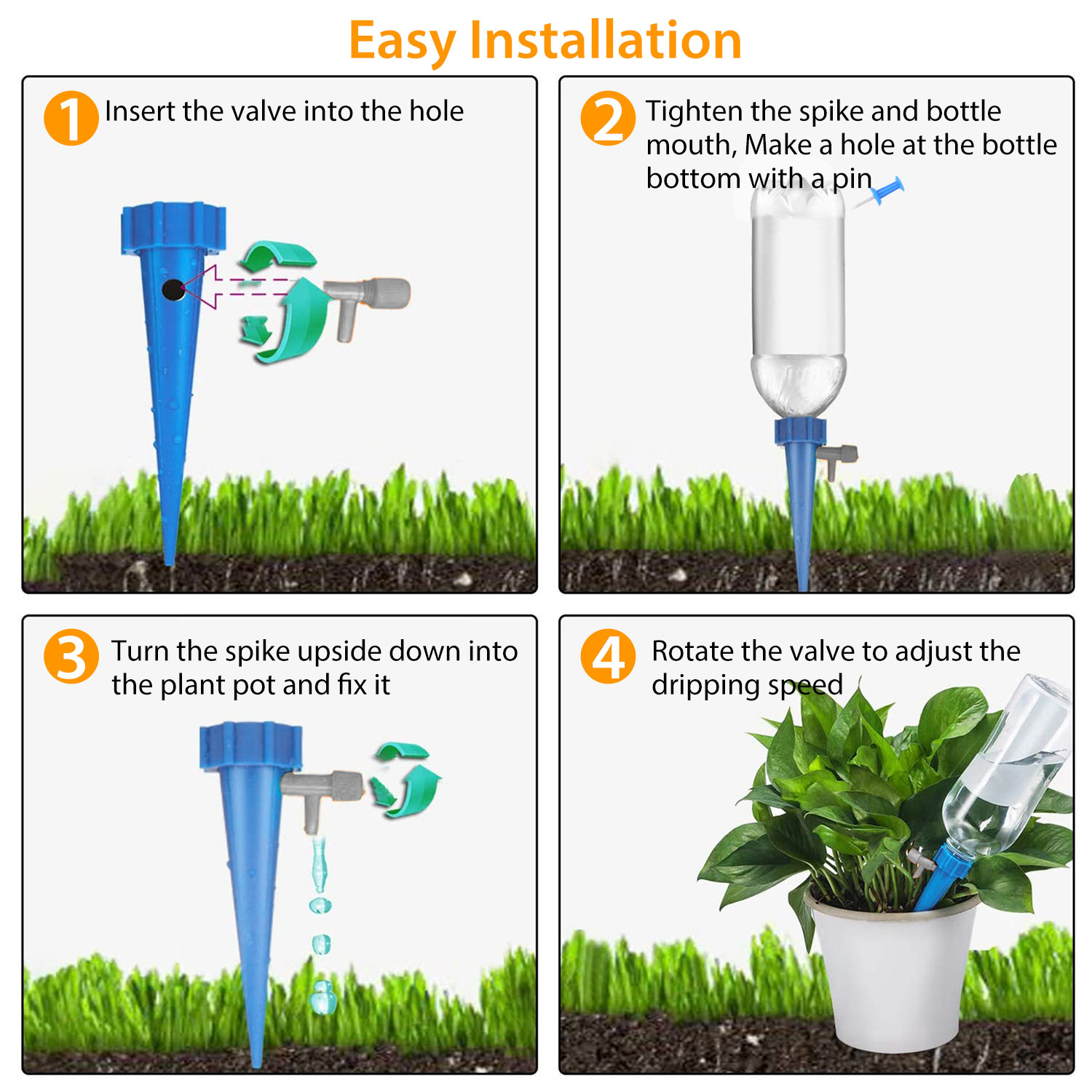 Easy Installation

1 Insert the valve into the hole

2 Tighten the spike and bottle mouth, Make a hole at the bottle bottom with a pin

3 Turn the spike upside down into the plant pot and fix it

4 Rotate the valve to adjust the dripping speed