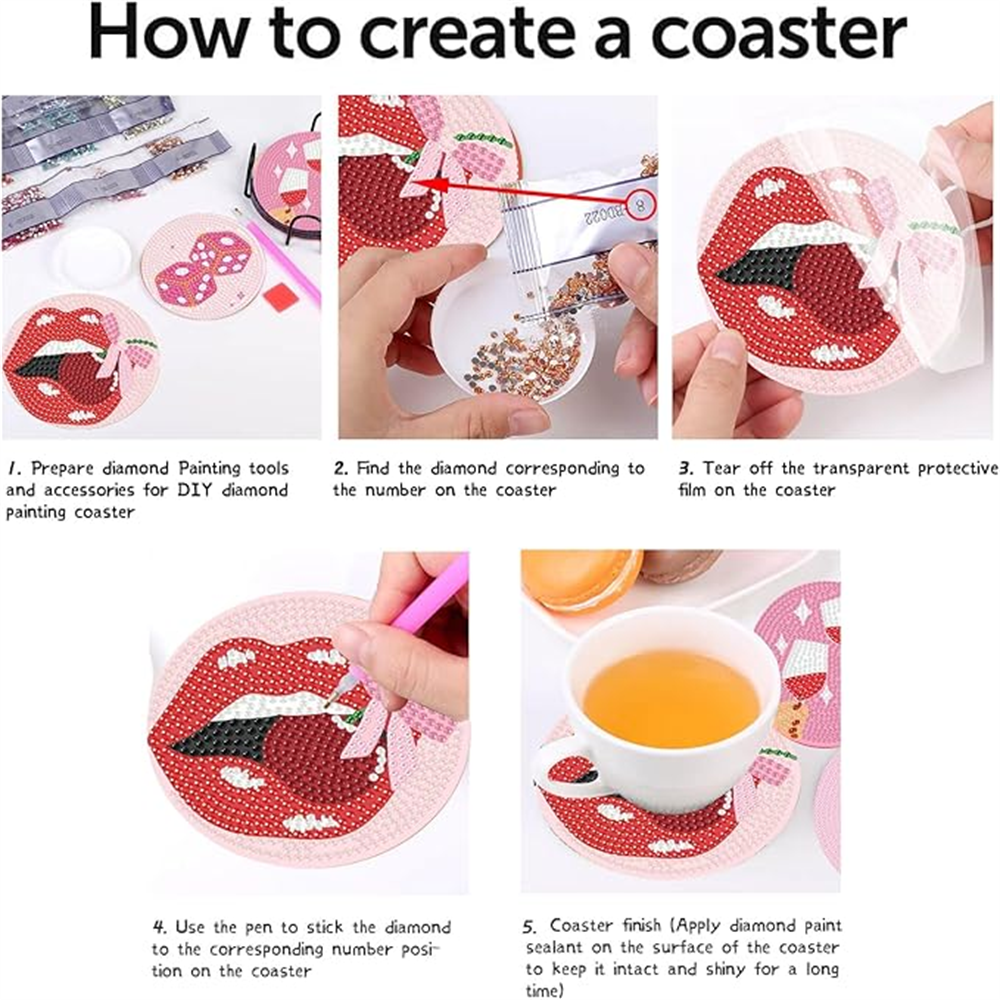 How to create a coaster

8
B0022

1. Prepare diamond Painting tools and accessories for DIY diamond painting coaster

2. Find the diamond corresponding to the number on the coaster

3. Tear off the transparent protective film on the coaster

4. Use the pen to stick the diamond to the corresponding number position on the coaster

5. Coaster finish (Apply diamond paint sealant on the surface of the coaster to keep it intact and shiny for a long time)