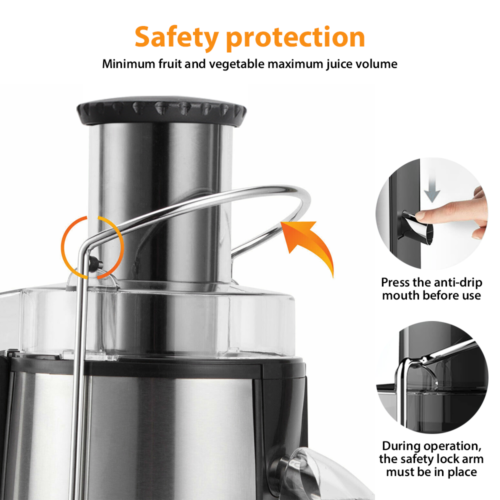 Safety protection

Minimum fruit and vegetable maximum juice volume

Press the anti-drip mouth before use

During operation, the safety lock arm must be in place