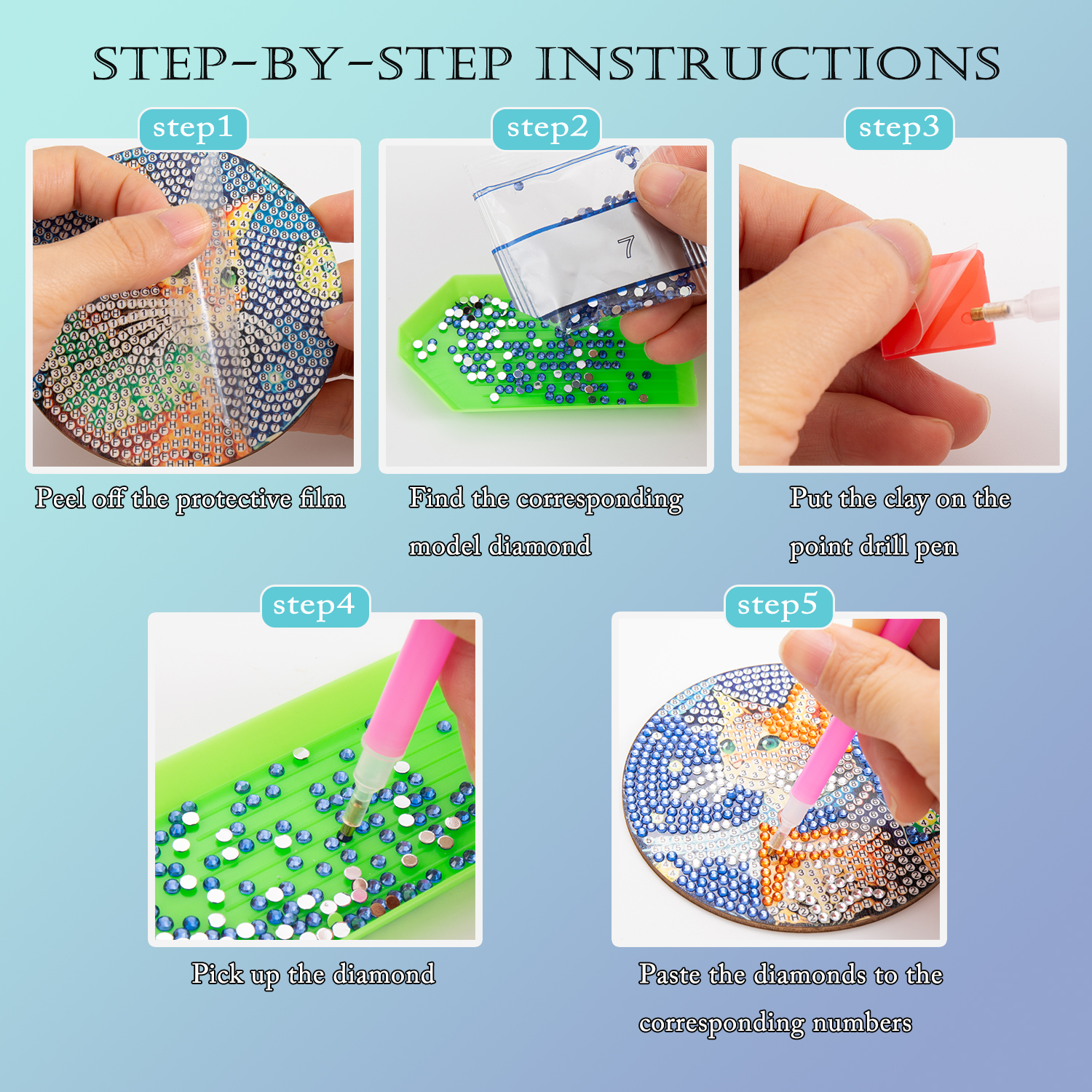 STEP-BY-STEP INSTRUCTIONS

step1

Peel off the protective film

step2

7

Find the corresponding model diamond

step3

Put the clay on the point drill pen

step4

Pick up the diamond

step5

Paste the diamonds to the corresponding numbers