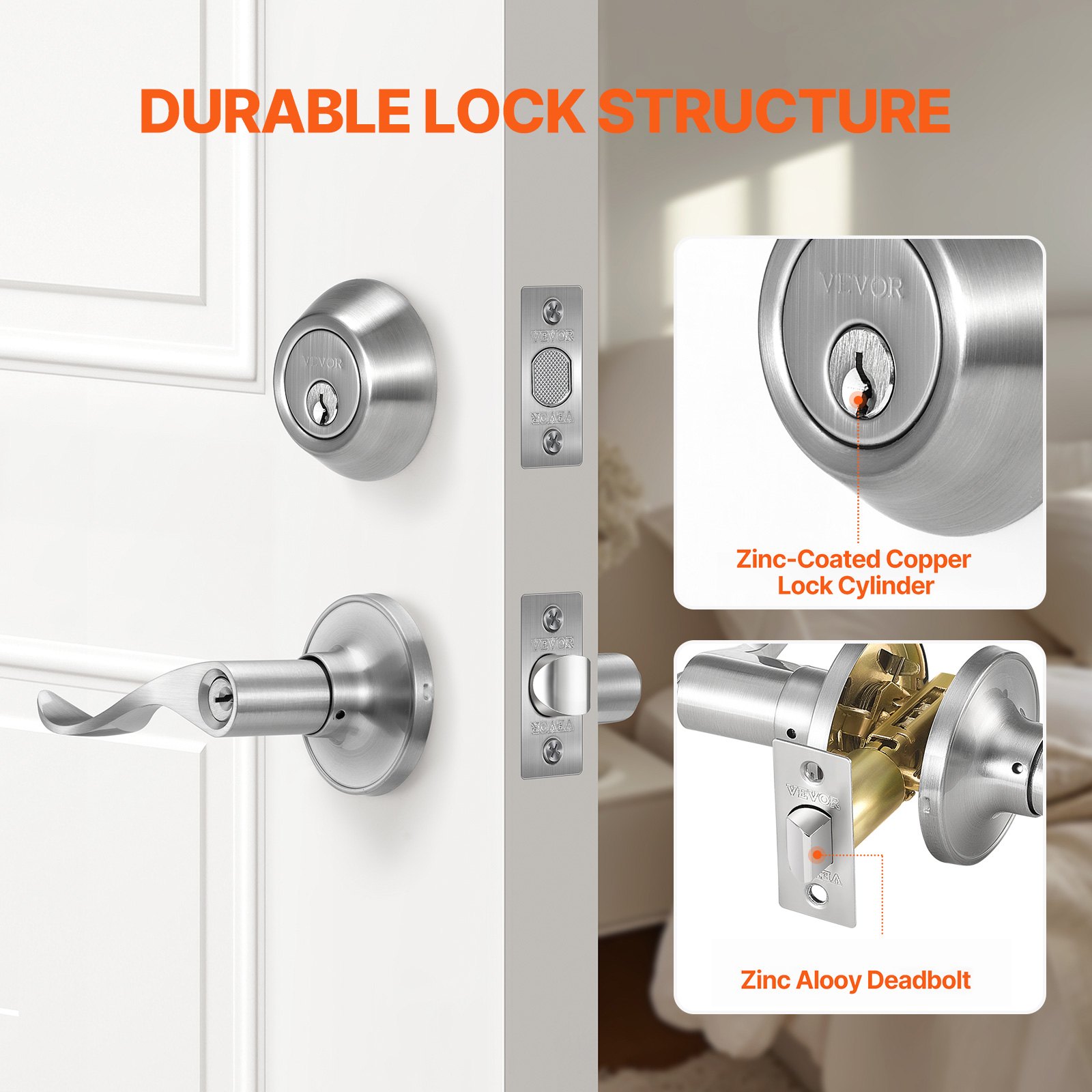 DURABLE LOCK STRUCTURE

VEVOR

VEVOR

VEVOR

VEVOR

VEVOR

VEVOR

Zinc-Coated Copper Lock Cylinder

VEVOR

Zinc Alooy Deadbolt