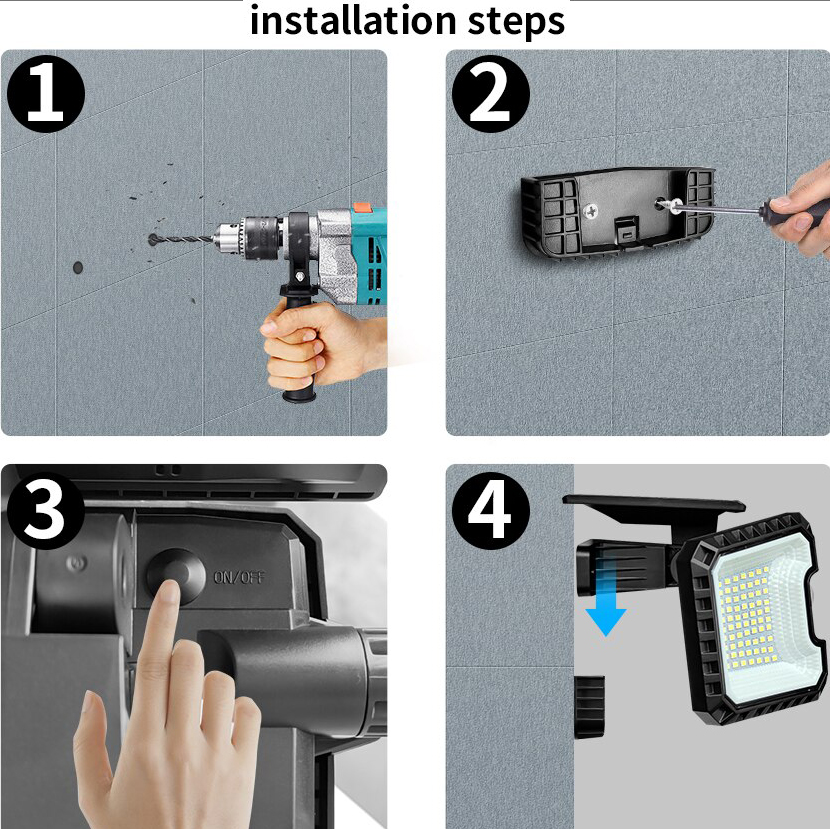 installation steps

1

2

3

ON/OFF

4