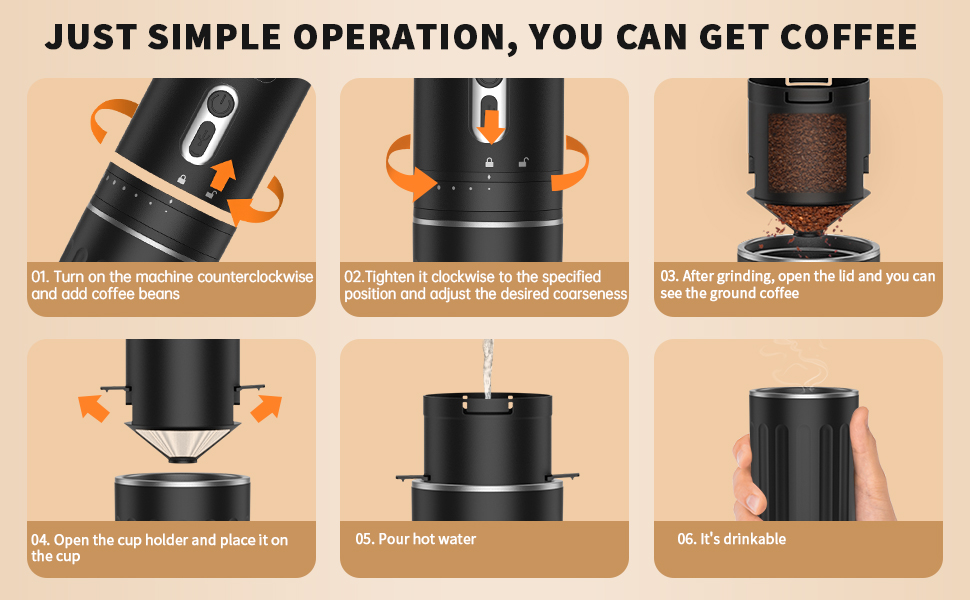 JUST SIMPLE OPERATION, YOU CAN GET COFFEE

01. Turn on the machine counterclockwise and add coffee beans

02.Tighten it clockwise to the specified position and adjust the desired coarseness

03. After grinding, open the lid and you can see the ground coffee

04. Open the cup holder and place it on the cup

05. Pour hot water

06. It's drinkable