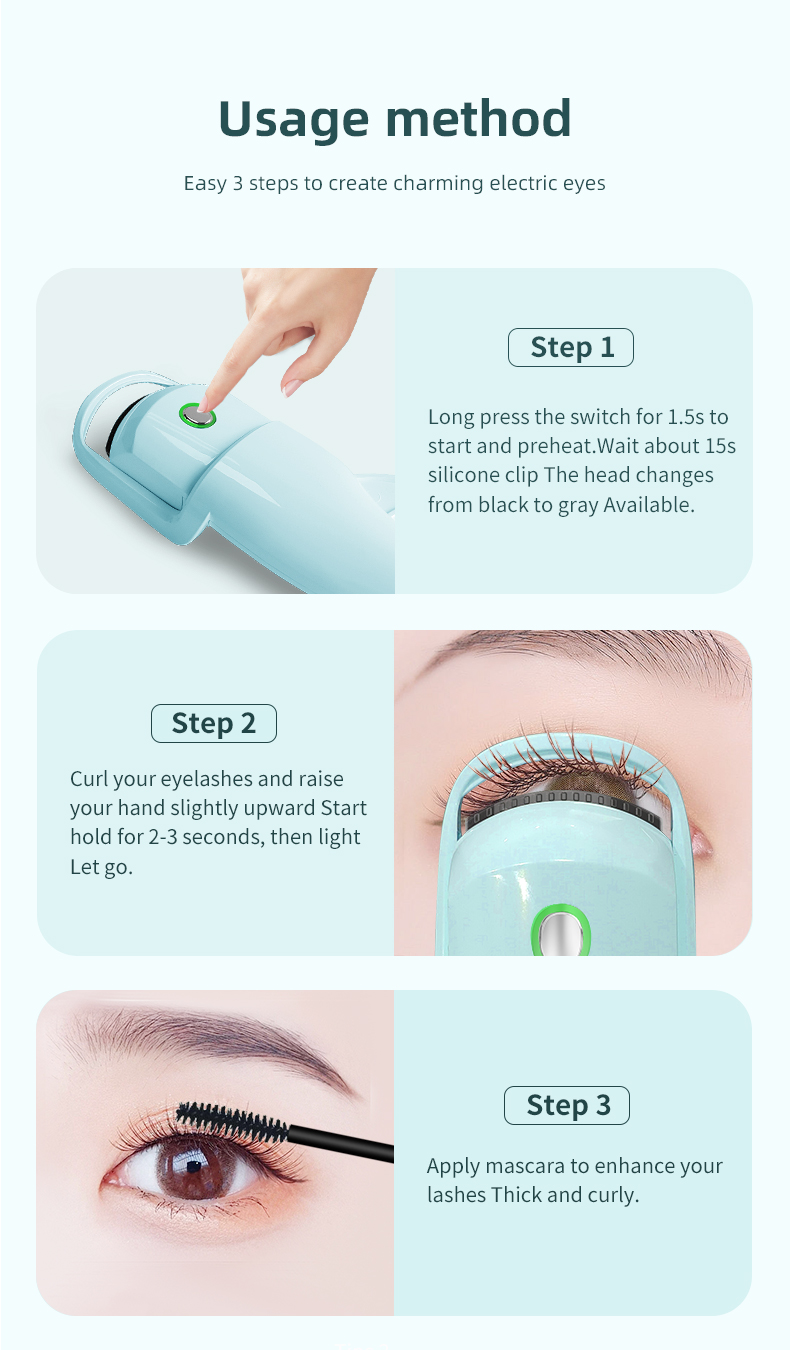 Usage method

Easy 3 steps to create charming electric eyes

Step 1

Long press the switch for 1.5s to start and preheat.Wait about 15s silicone clip The head changes from black to gray Available.

Step 2

Curl your eyelashes and raise your hand slightly upward Start hold for 2-3 seconds, then light Let go.

Step 3

Apply mascara to enhance your lashes Thick and curly.