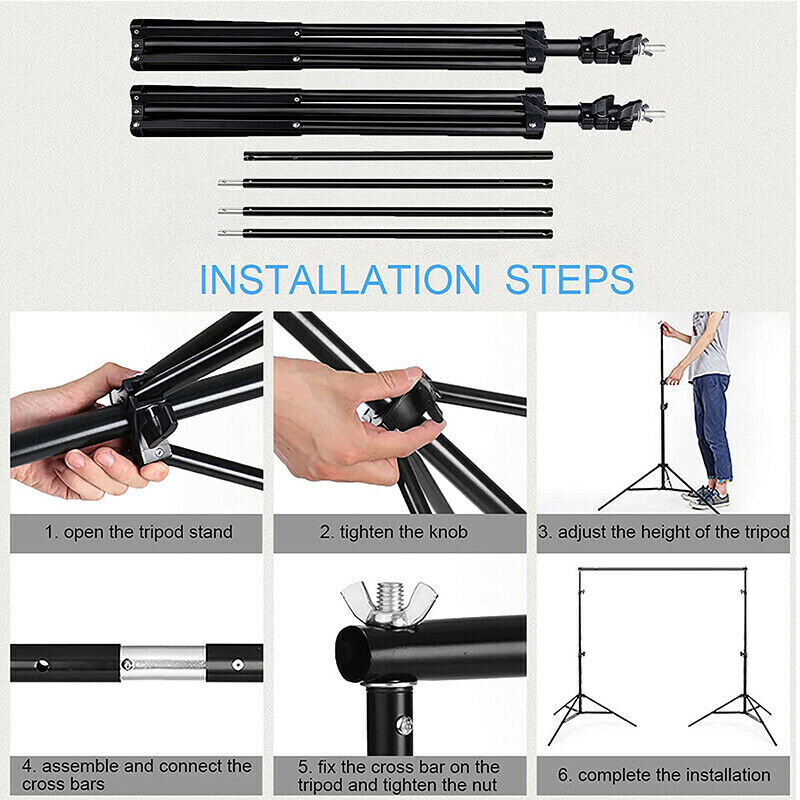 INSTALLATION STEPS

1. open the tripod stand

2. tighten the knob

3. adjust the height of the tripod

4. assemble and connect the cross bars

5. fix the cross bar on the tripod and tighten the nut

6. complete the installation