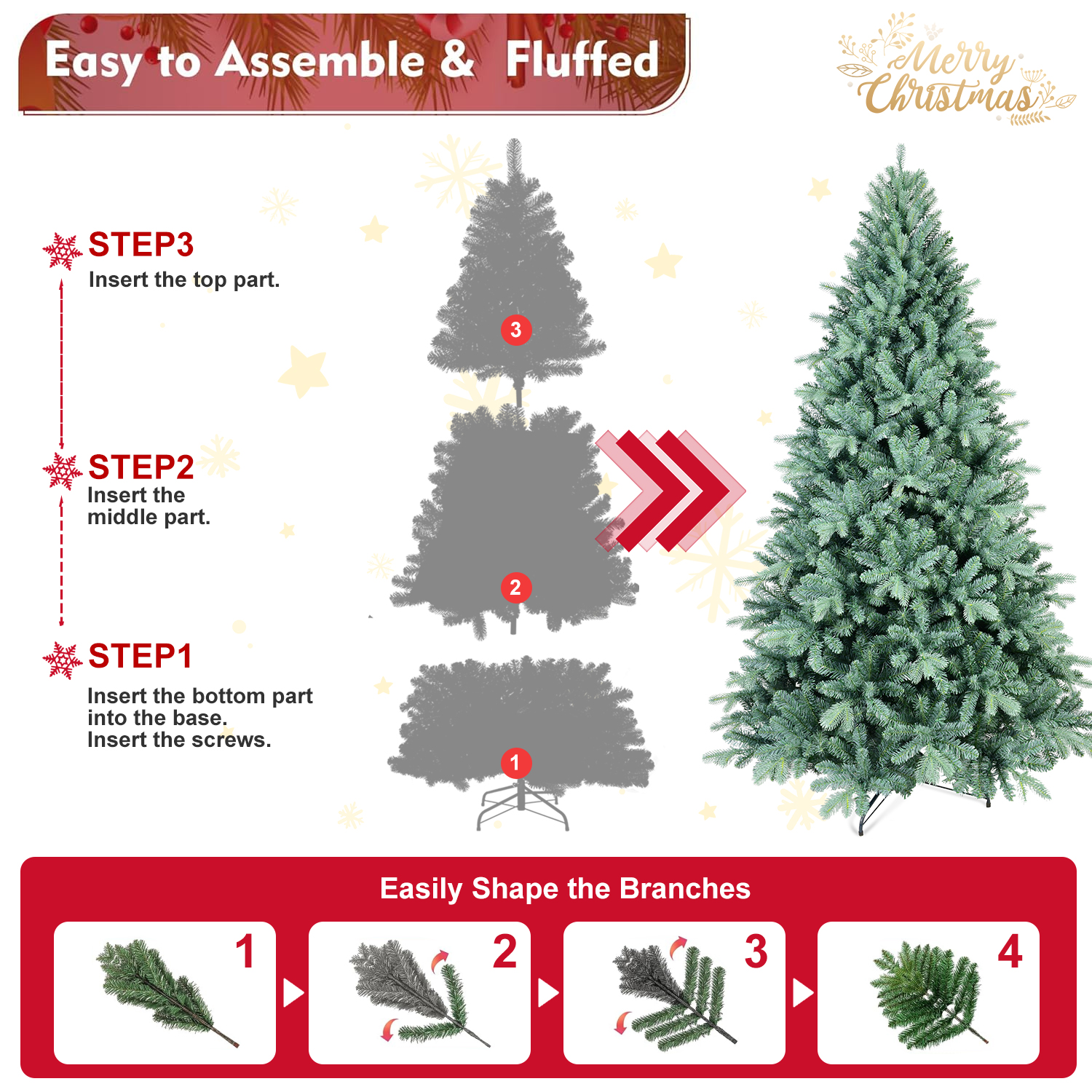 Easy to Assemble & Fluffed

Merry Christmas

STEP3
Insert the top part.

STEP2
Insert the middle part.

STEP1
Insert the bottom part into the base.
Insert the screws.

3

2

1

Easily Shape the Branches

1

2

3

4