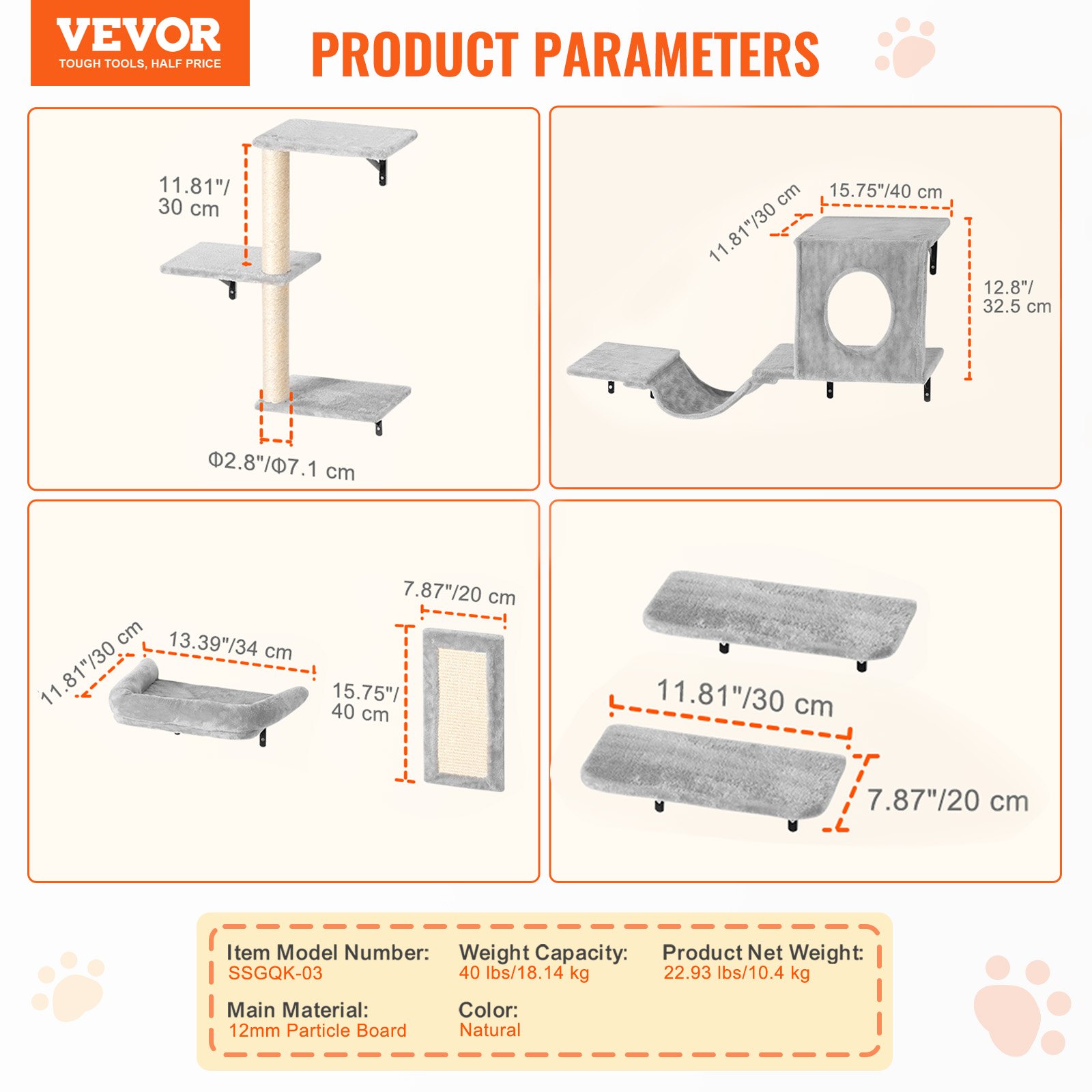 VEVOR
TOUGH TOOLS, HALF PRICE

PRODUCT PARAMETERS

11.81"/ 30 cm

Φ2.8"/Φ7.1 cm

11.81"/30 cm

15.75"/40 cm

12.8"/ 32.5 cm

11.81"/30 cm

13.39"/34 cm

7.87"/20 cm

15.75"/ 40 cm

11.81"/30 cm

7.87"/20 cm

Item Model Number:
SSGQK-03

Weight Capacity:
40 lbs/18.14 kg

Product Net Weight:
22.93 lbs/10.4 kg

Main Material:
12mm Particle Board

Color:
Natural