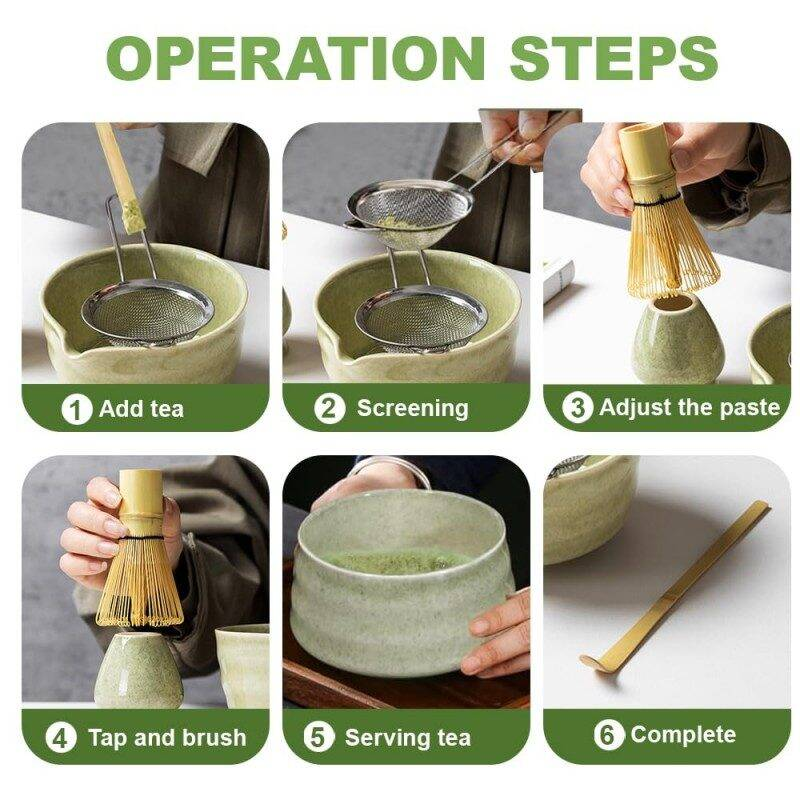 OPERATION STEPS

1 Add tea

2 Screening

3 Adjust the paste

4 Tap and brush

5 Serving tea

6 Complete