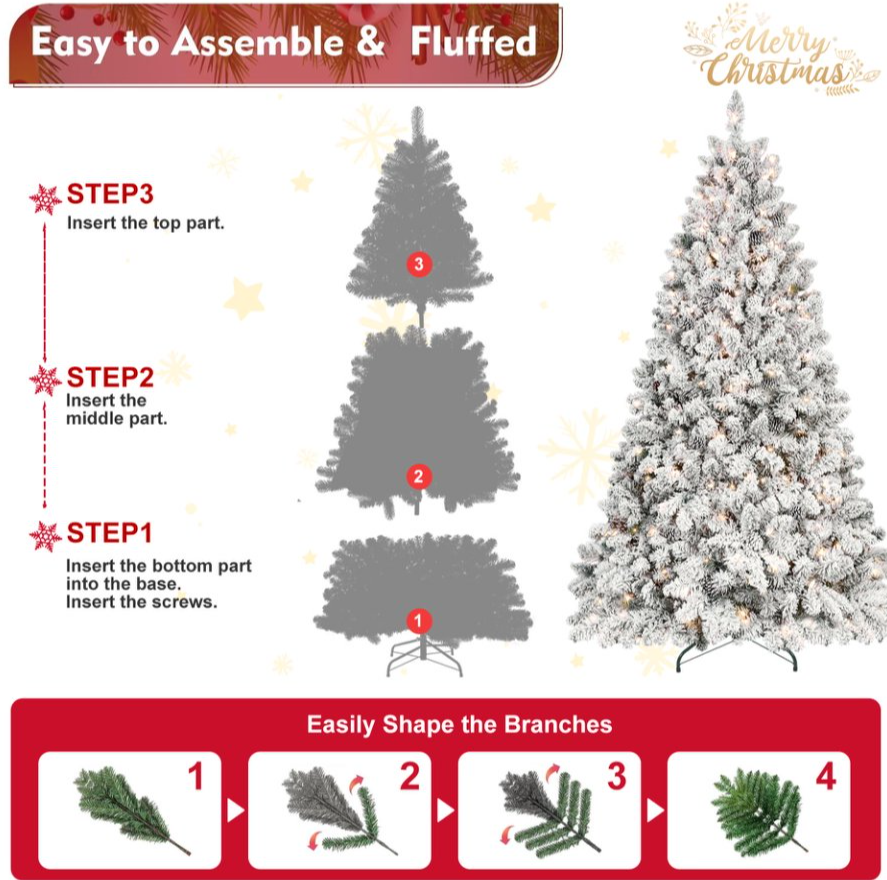 Easy to Assemble & Fluffed

Merry Christmas

STEP3
Insert the top part.

STEP2
Insert the middle part.

STEP1
Insert the bottom part into the base. Insert the screws.

3

2

1

Easily Shape the Branches

1

2

3

4