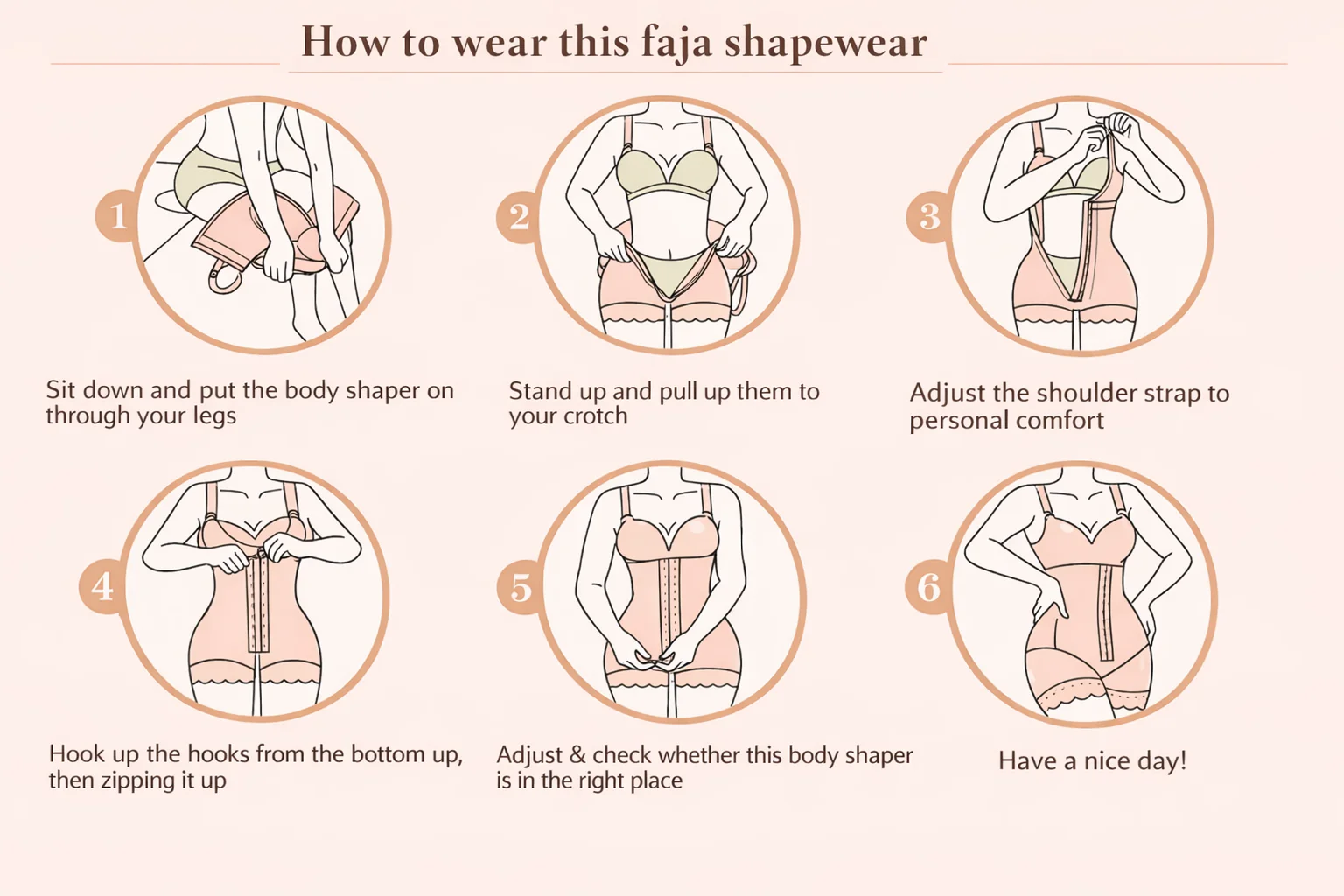 How to wear this faja shapewear

1

Sit down and put the body shaper on through your legs

2

Stand up and pull up them to your crotch

3

Adjust the shoulder strap to personal comfort

4

Hook up the hooks from the bottom up, then zipping it up

5

Adjust & check whether this body shaper is in the right place

6

Have a nice day!