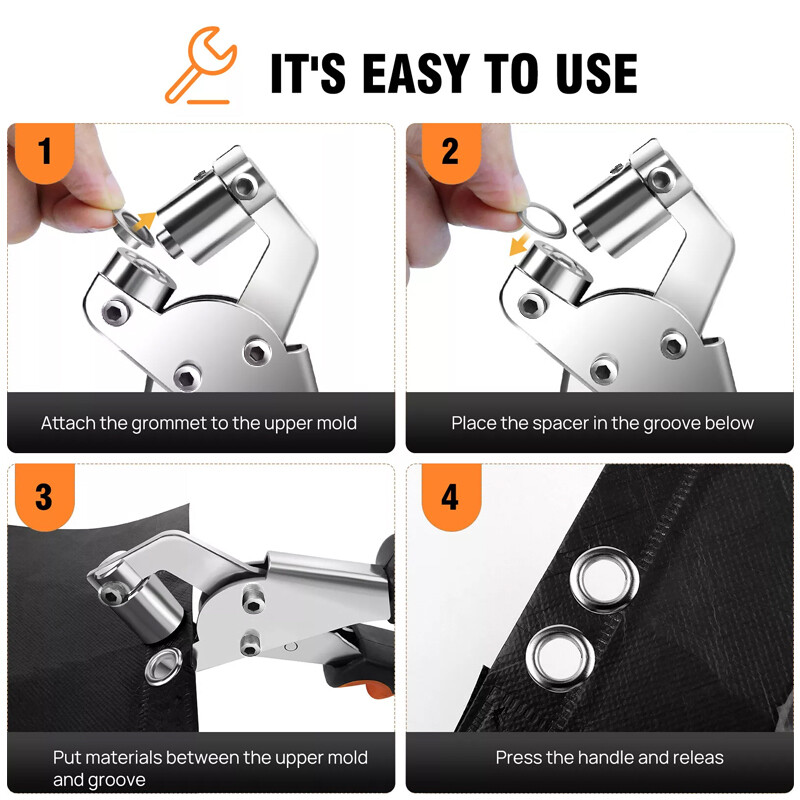 IT'S EASY TO USE

1

Attach the grommet to the upper mold

2

Place the spacer in the groove below

3

Put materials between the upper mold and groove

4

Press the handle and releas