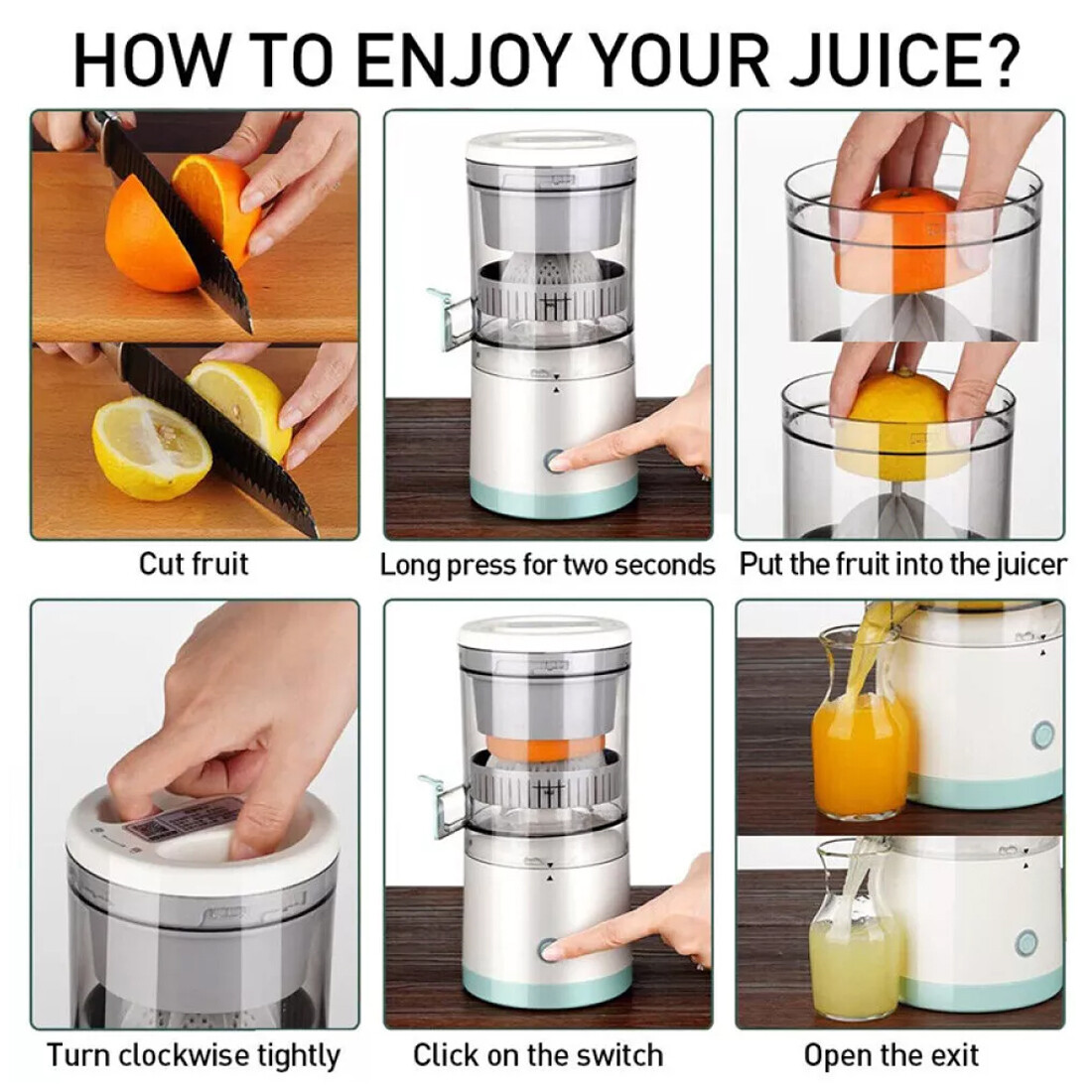 HOW TO ENJOY YOUR JUICE?

Cut fruit

Long press for two seconds

Put the fruit into the juicer

Turn clockwise tightly

Click on the switch

Open the exit