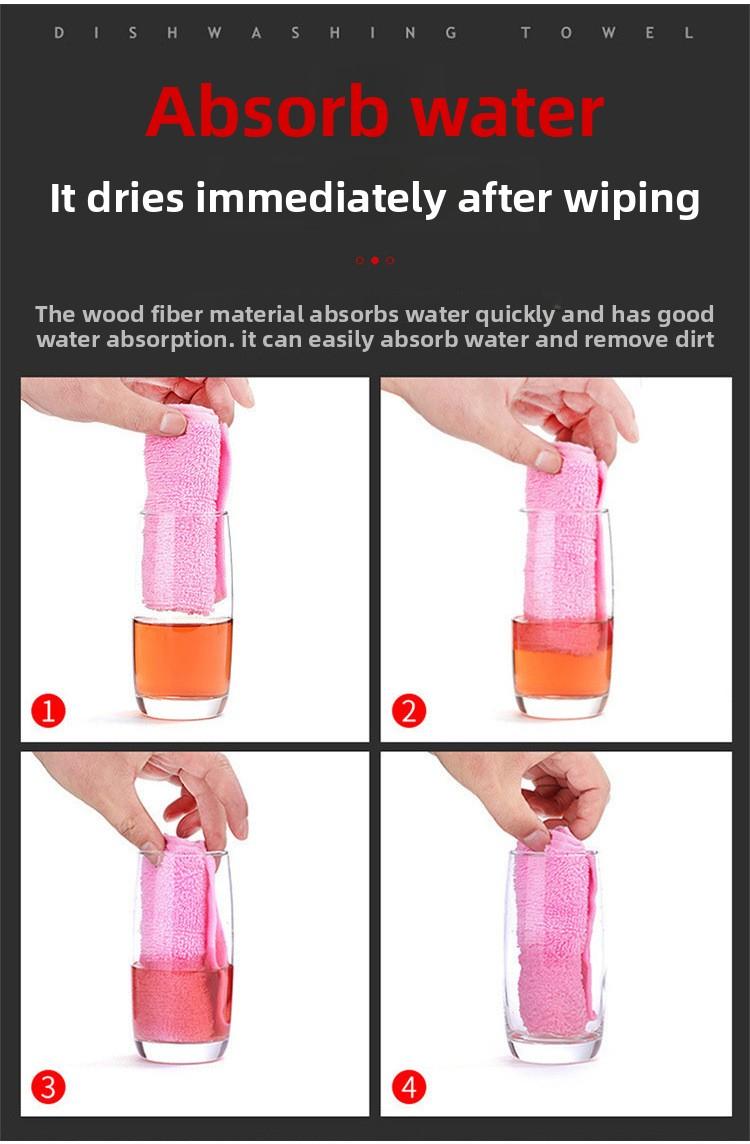 DISHWASHING TOWEL

Absorb water

It dries immediately after wiping

The wood fiber material absorbs water quickly and has good water absorption. it can easily absorb water and remove dirt

1

2

3

4