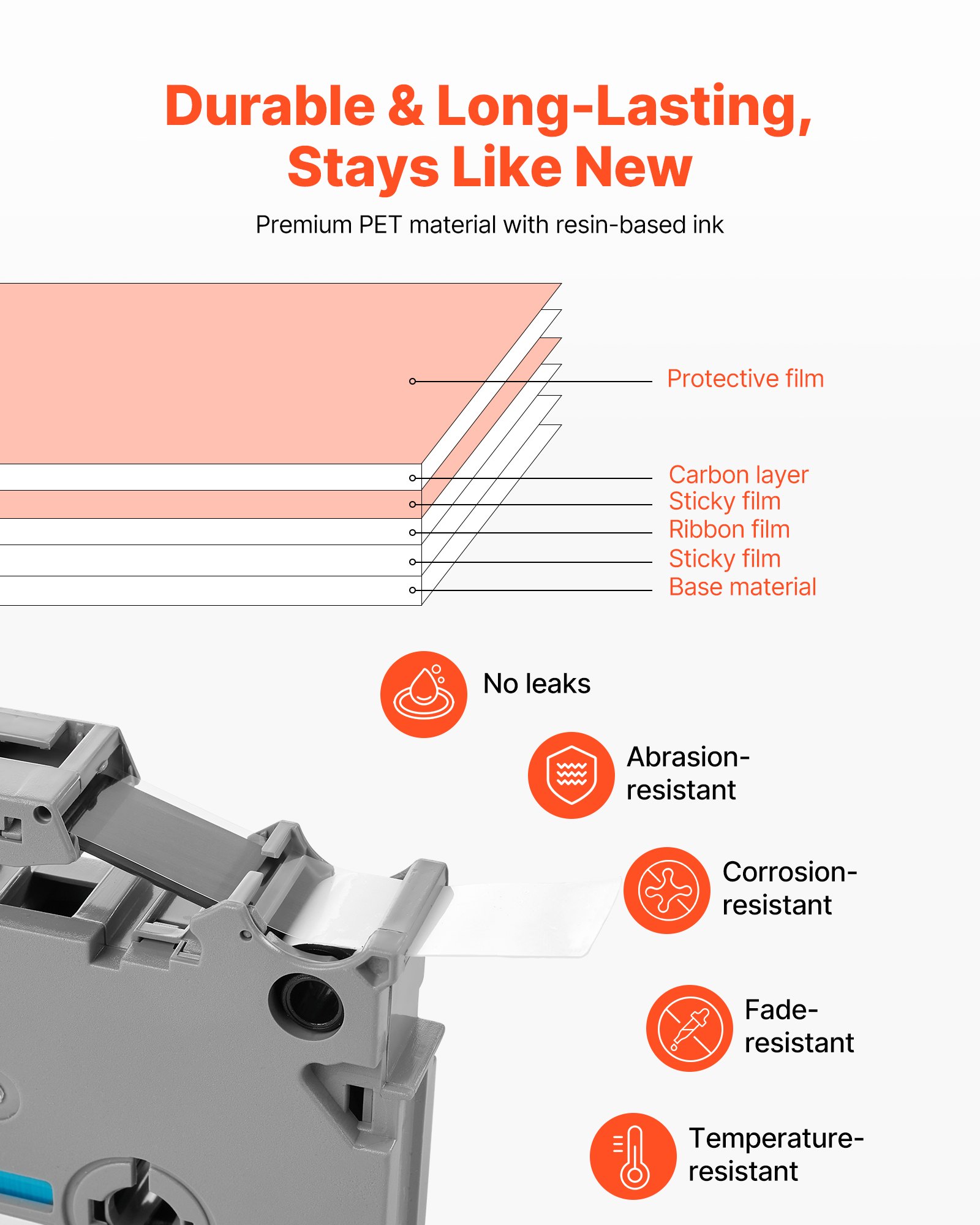 Durable & Long-Lasting, Stays Like New

Premium PET material with resin-based ink

Protective film

Carbon layer
Sticky film
Ribbon film
Sticky film
Base material

No leaks

Abrasion-resistant

Corrosion-resistant

Fade-resistant

Temperature-resistant