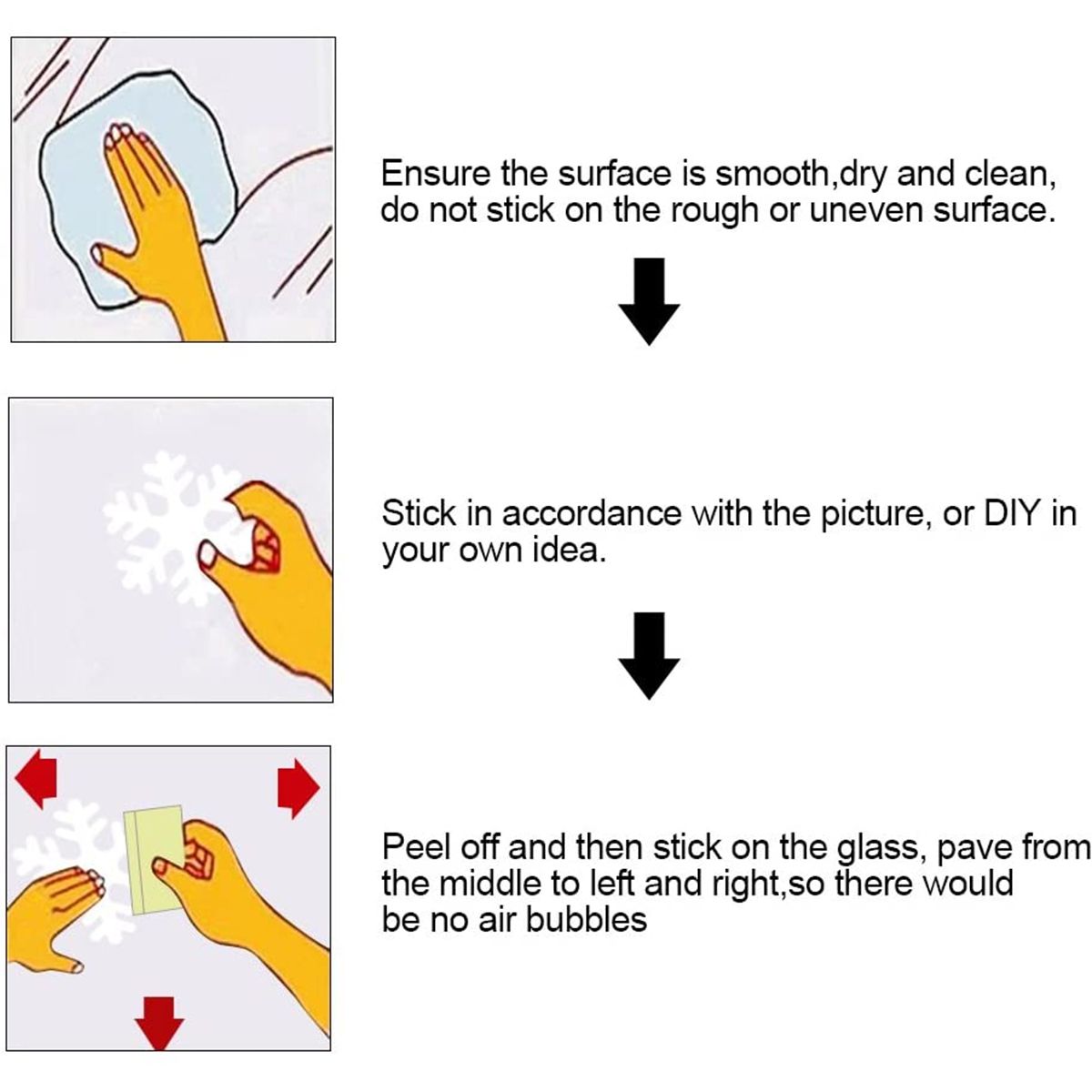 Ensure the surface is smooth,dry and clean, do not stick on the rough or uneven surface.

Stick in accordance with the picture, or DIY in your own idea.

Peel off and then stick on the glass, pave from the middle to left and right,so there would be no air bubbles