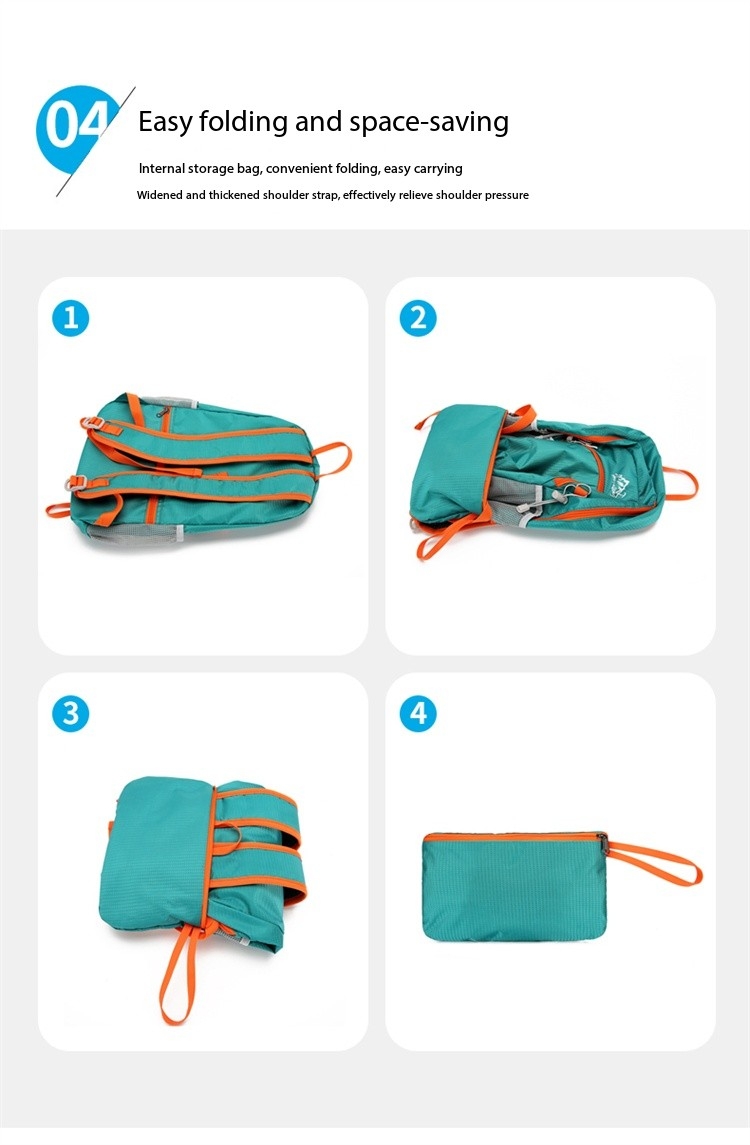 04 Easy folding and space-saving

Internal storage bag, convenient folding, easy carrying

Widened and thickened shoulder strap, effectively relieve shoulder pressure

1

2

3

4