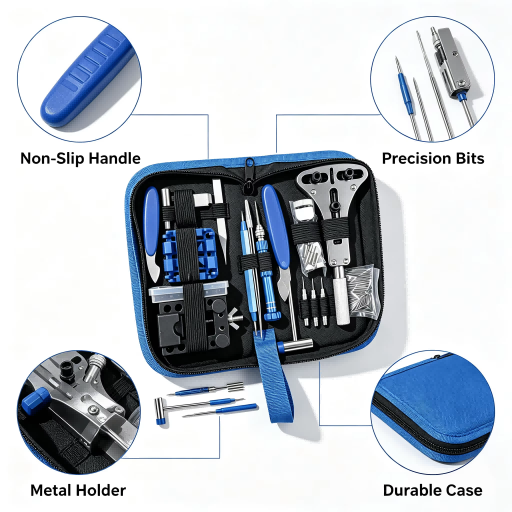 Non-Slip Handle

Precision Bits

Metal Holder

Durable Case