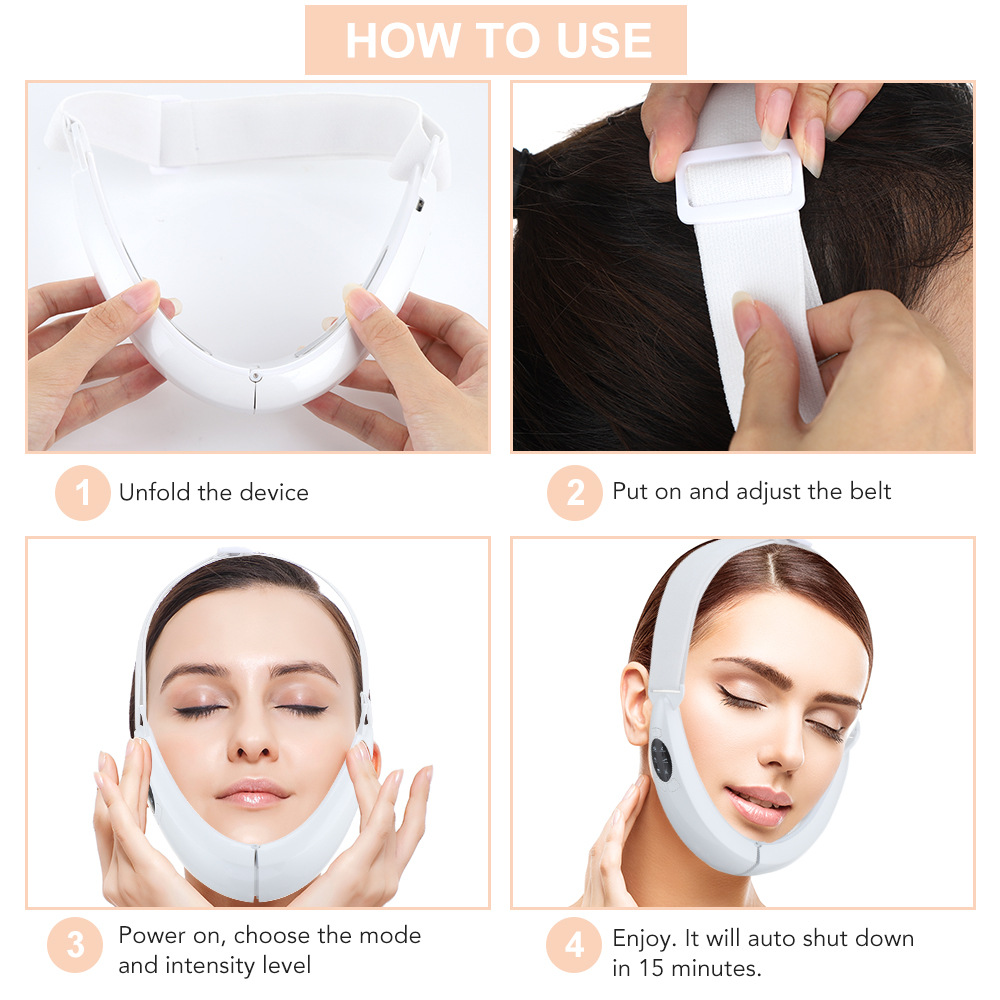 HOW TO USE

1 Unfold the device

2 Put on and adjust the belt

3 Power on, choose the mode and intensity level

4 Enjoy. It will auto shut down in 15 minutes.