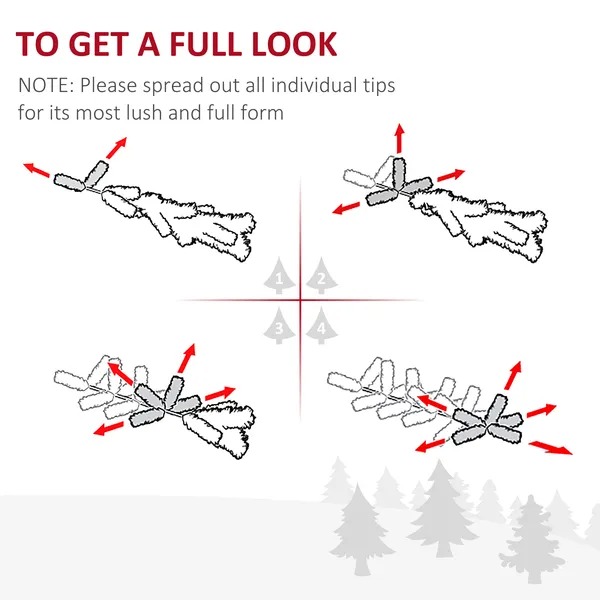 TO GET A FULL LOOK

NOTE: Please spread out all individual tips for its most lush and full form

1
2
3
4