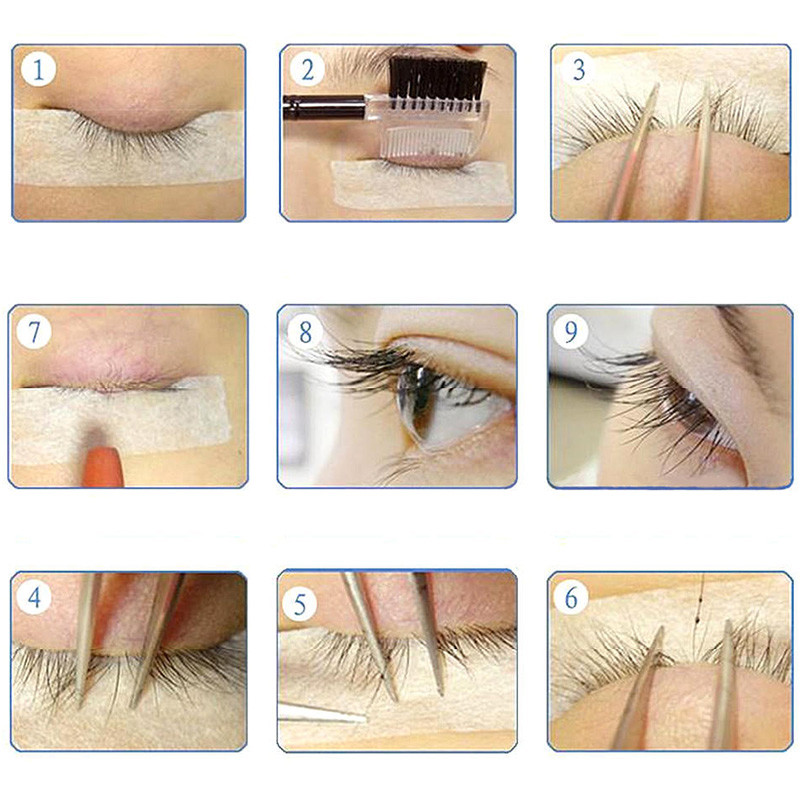 1

2

3

7

8

9

4

5

6