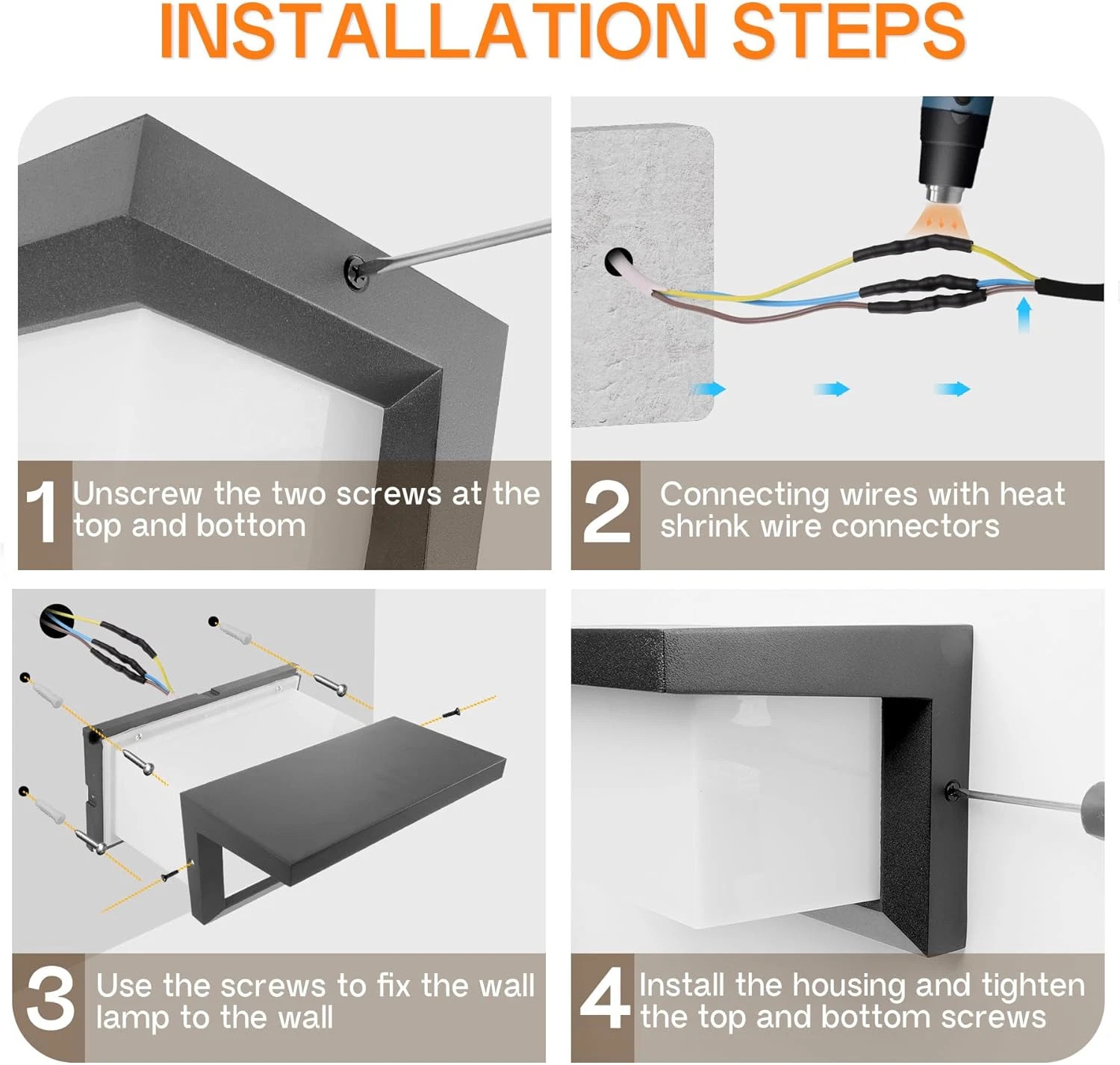 INSTALLATION STEPS

1 Unscrew the two screws at the top and bottom

2 Connecting wires with heat shrink wire connectors

3 Use the screws to fix the wall lamp to the wall

4 Install the housing and tighten the top and bottom screws