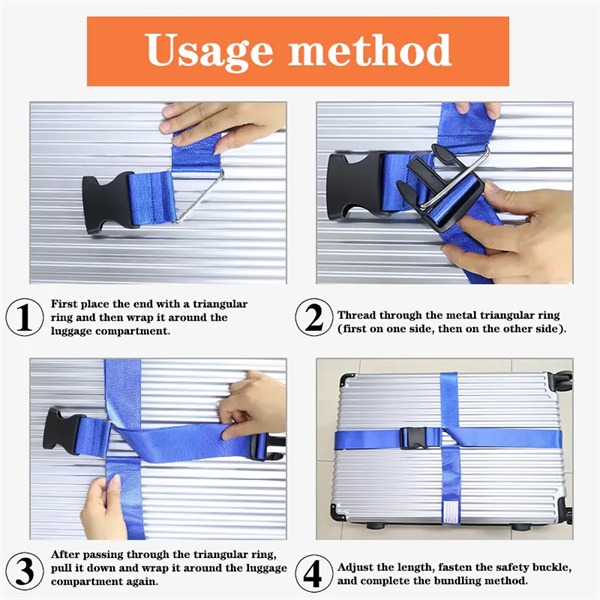 Usage method

1 First place the end with a triangular ring and then wrap it around the luggage compartment.

2 Thread through the metal triangular ring (first on one side, then on the other side).

3 After passing through the triangular ring, pull it down and wrap it around the luggage compartment again.

4 Adjust the length, fasten the safety buckle, and complete the bundling method.