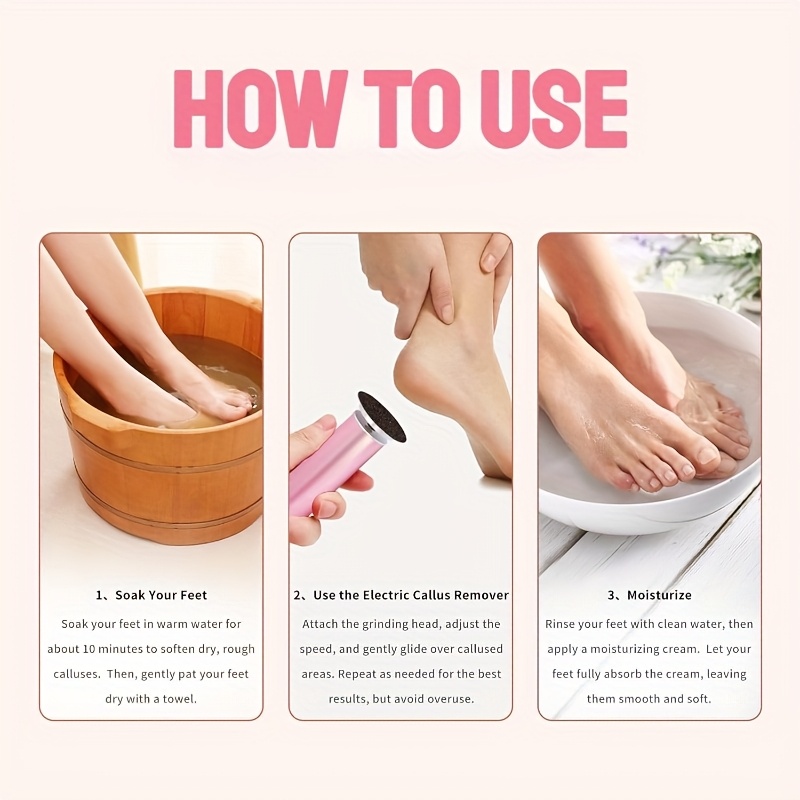 HOW TO USE

1、Soak Your Feet

Soak your feet in warm water for about 10 minutes to soften dry, rough calluses. Then, gently pat your feet dry with a towel.

2、Use the Electric Callus Remover

Attach the grinding head, adjust the speed, and gently glide over callused areas. Repeat as needed for the best results, but avoid overuse.

3、Moisturize

Rinse your feet with clean water, then apply a moisturizing cream. Let your feet fully absorb the cream, leaving them smooth and soft.