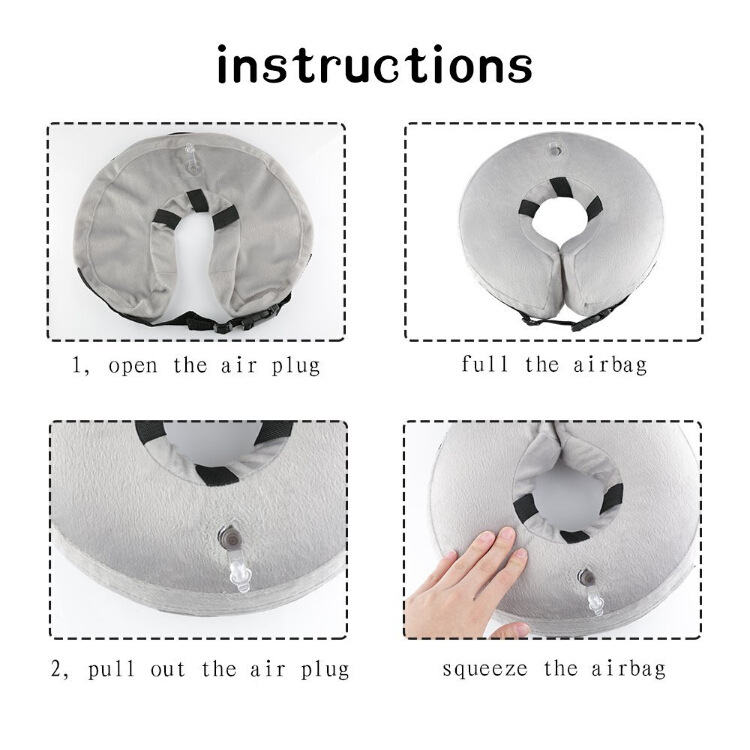 instructions

1, open the air plug

full the airbag

2, pull out the air plug

squeeze the airbag