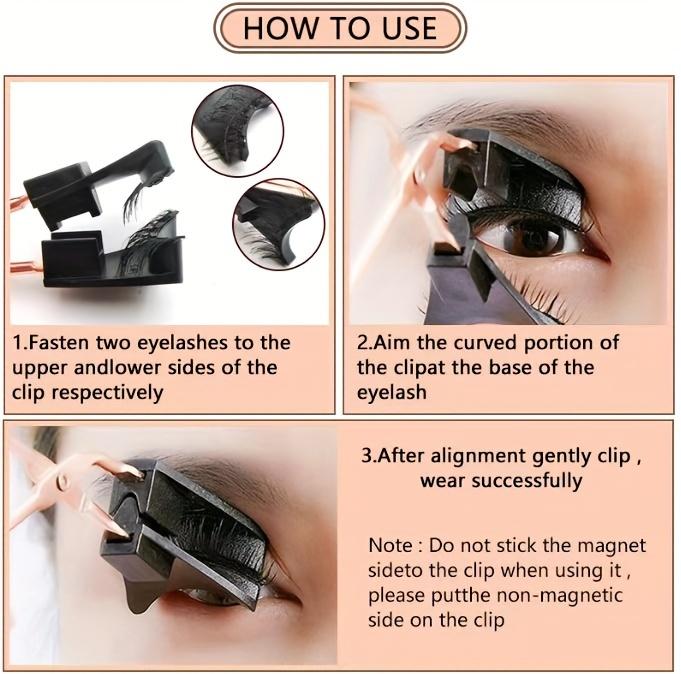 HOW TO USE

1.Fasten two eyelashes to the upper andlower sides of the clip respectively

2.Aim the curved portion of the clipat the base of the eyelash

3.After alignment gently clip , wear successfully

Note : Do not stick the magnet sideto the clip when using it , please putthe non-magnetic side on the clip