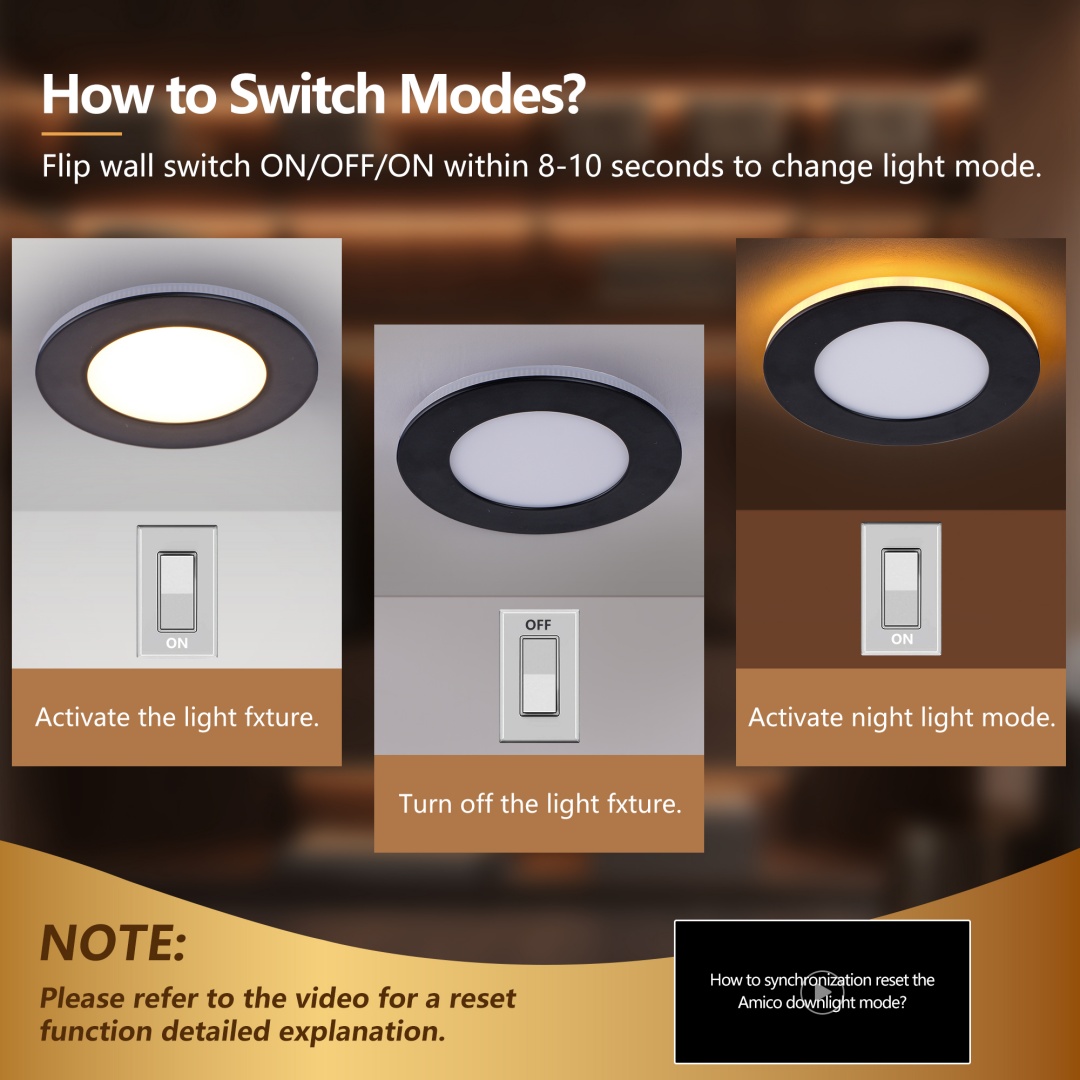 How to Switch Modes?

Flip wall switch ON/OFF/ON within 8-10 seconds to change light mode.

ON

Activate the light fxture.

OFF

Turn off the light fxture.

ON

Activate night light mode.

NOTE:

Please refer to the video for a reset function detailed explanation.

How to synchronization reset the Amico downlight mode?