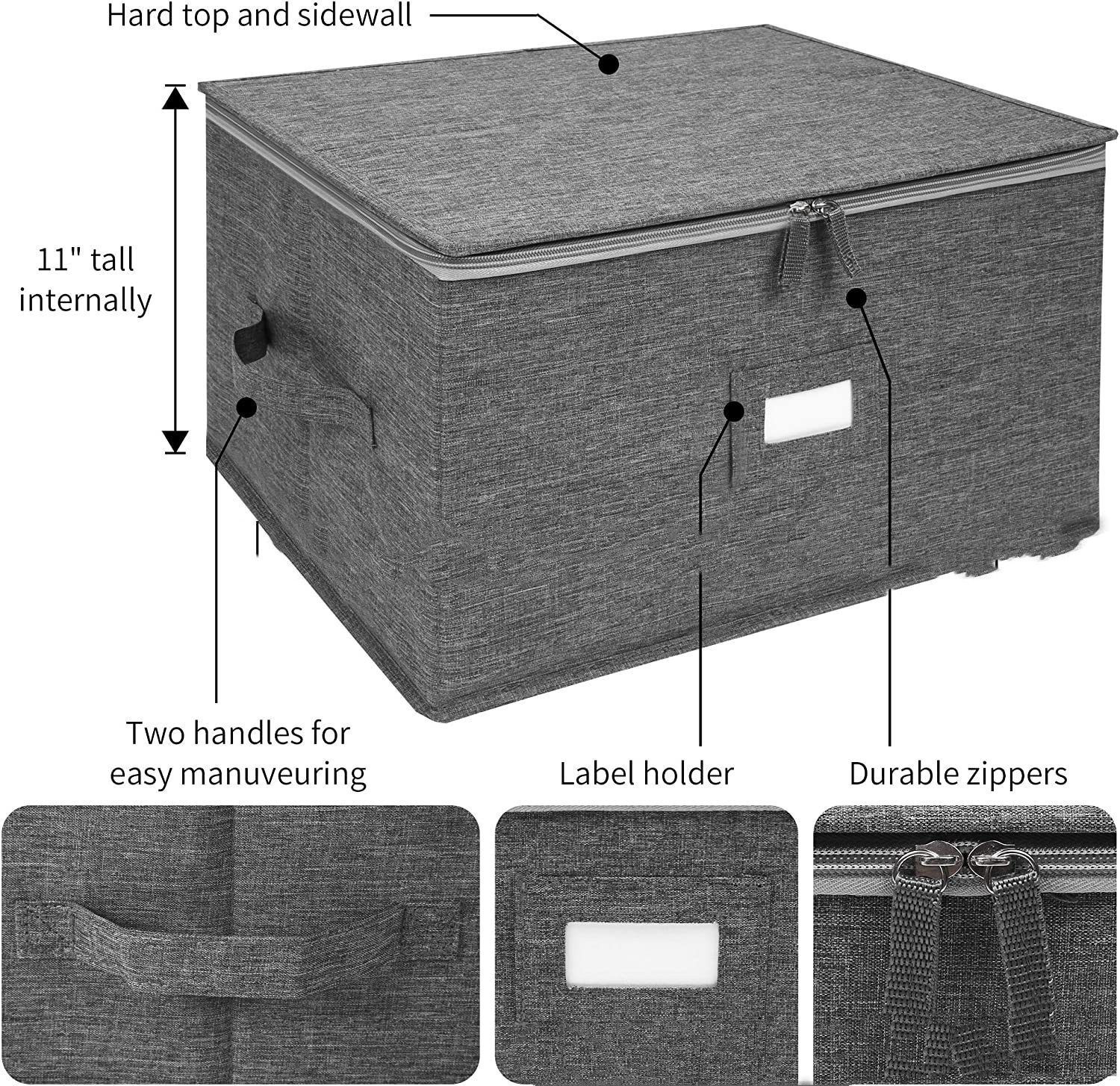 Hard top and sidewall

11" tall internally

Two handles for easy manuveuring

Label holder

Durable zippers