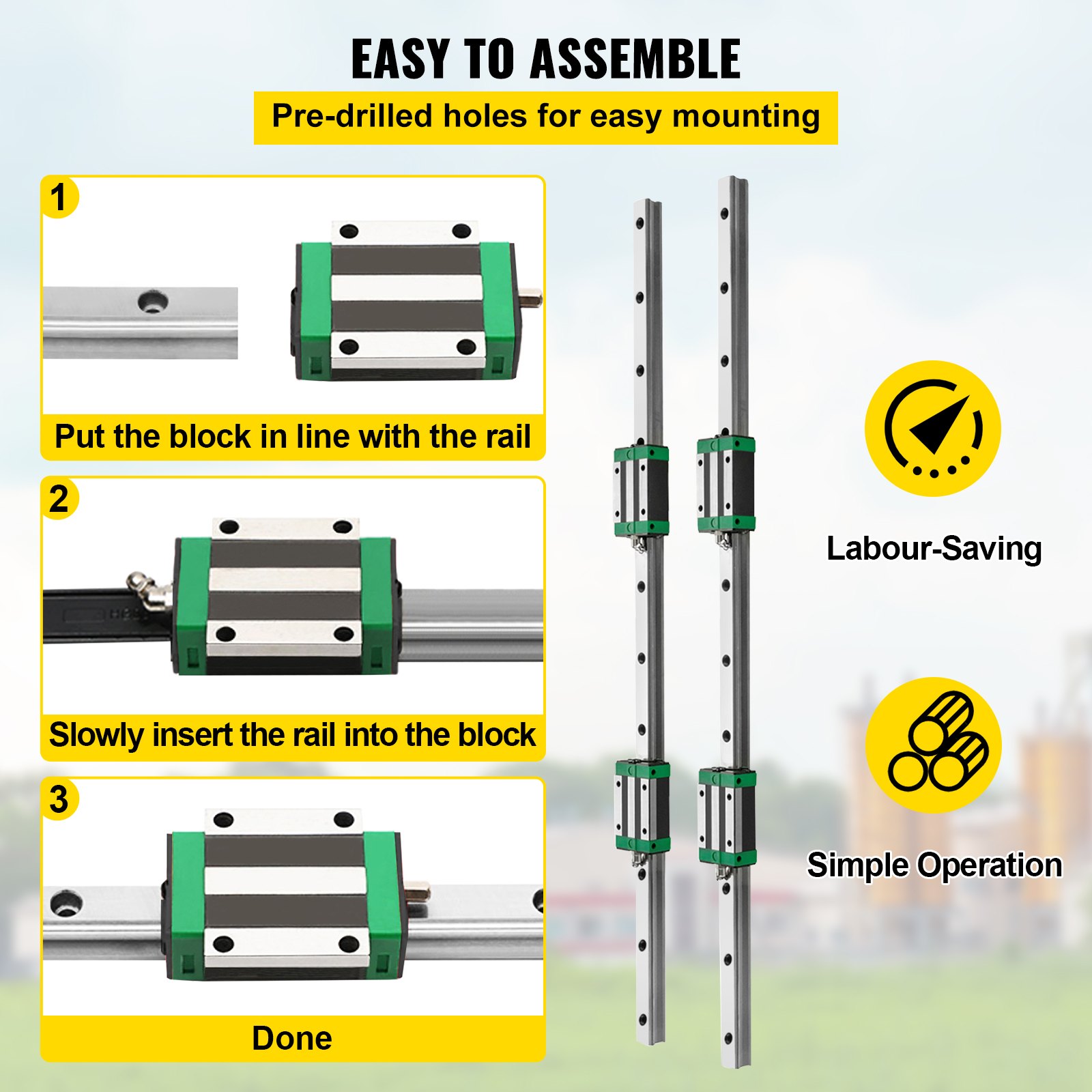 EASY TO ASSEMBLE

Pre-drilled holes for easy mounting

1

Put the block in line with the rail

2

Slowly insert the rail into the block

3

Done

Labour-Saving

Simple Operation