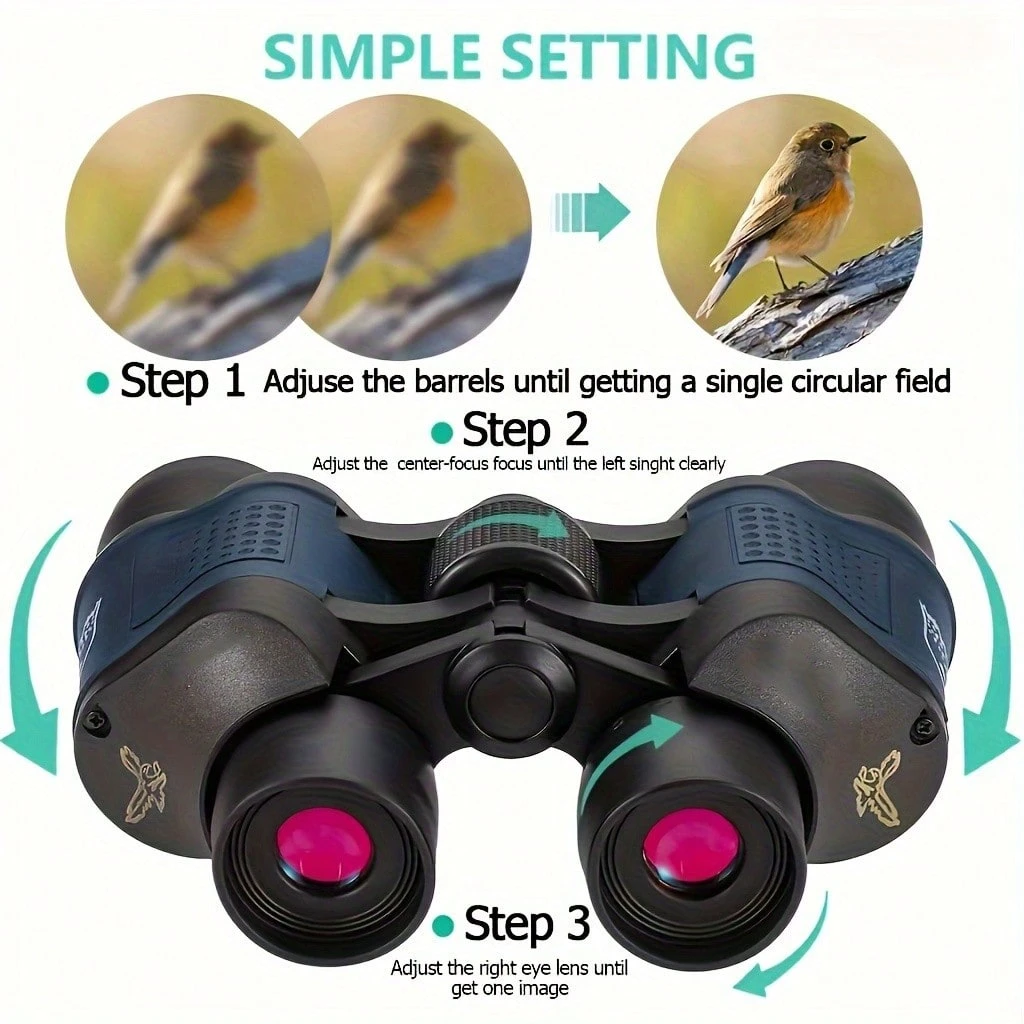 SIMPLE SETTING

Step 1 Adjuse the barrels until getting a single circular field

Step 2
Adjust the center-focus focus until the left singht clearly

Step 3
Adjust the right eye lens until get one image